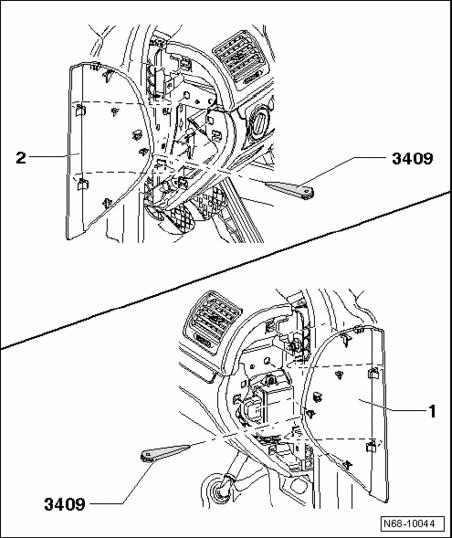 2
3409
1
3409
N68-10044