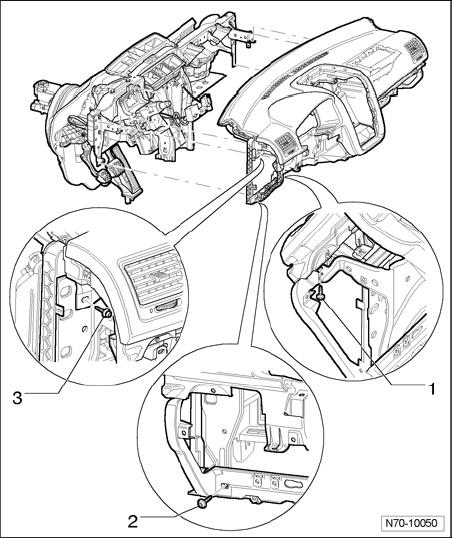 3
1
2
N70-10050