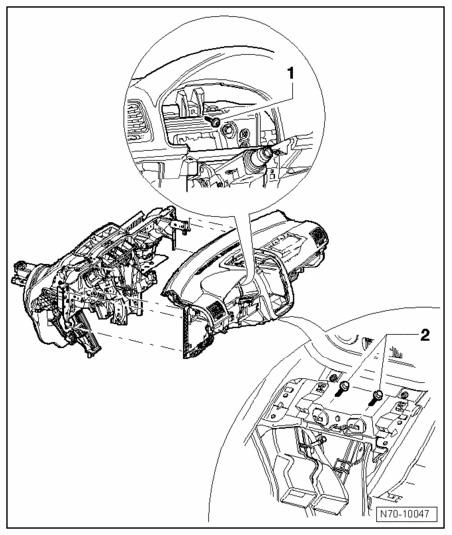 1

2

N70-10047