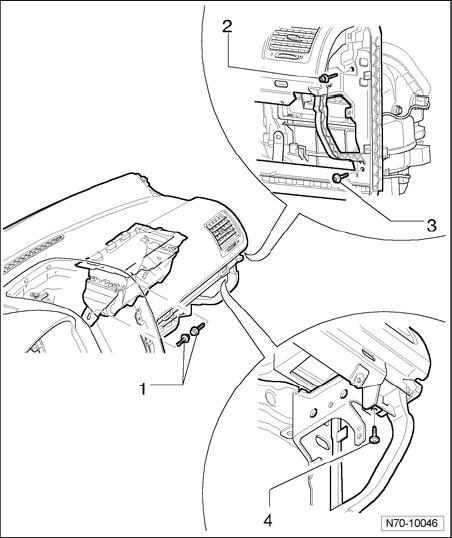 2

3

1

4

N70-10046