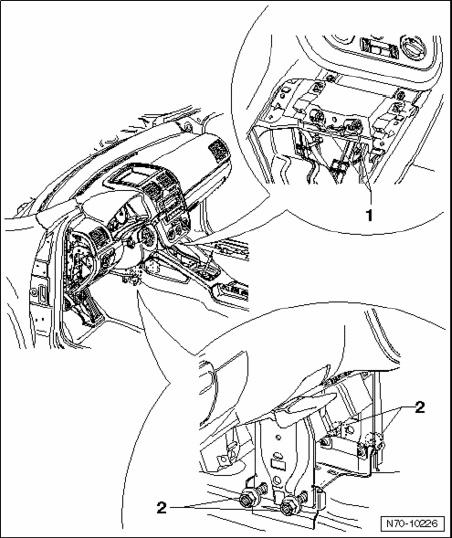 1

2

2

N70-10226