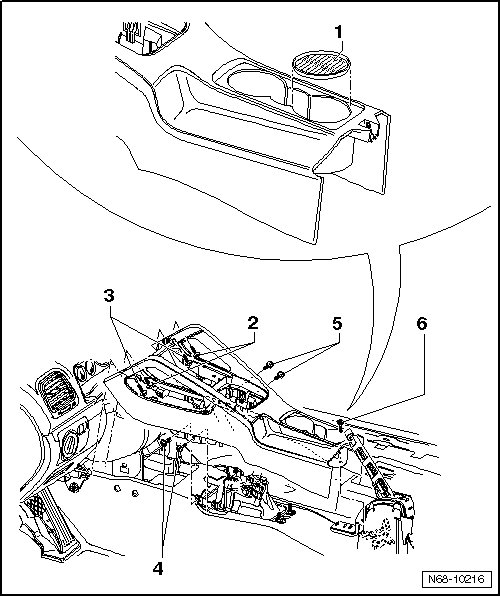 1
3
2
5
6
4
N68-10216