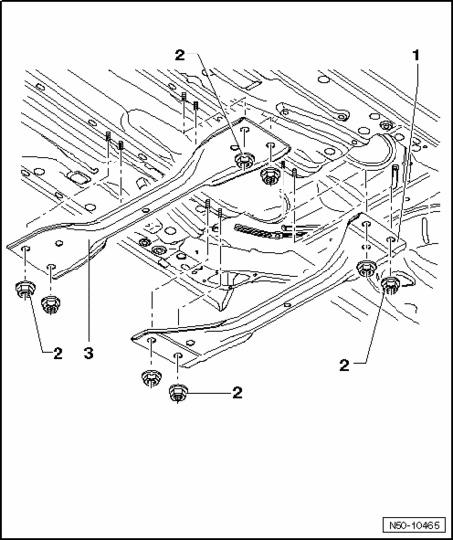 2
1
2
3
2
2
N50-10465