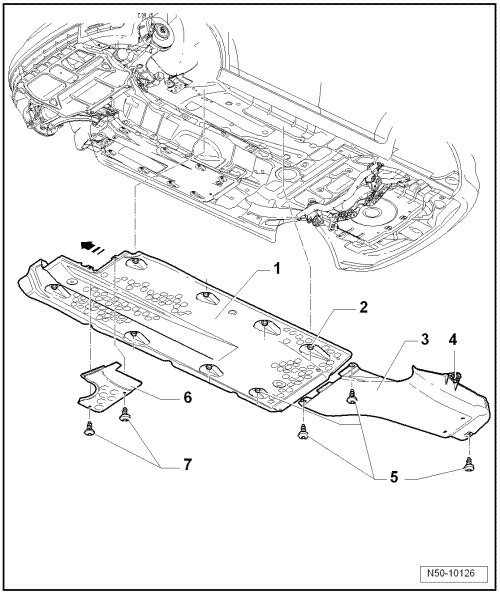 1
2
3
4
6
7
5
N50-10126