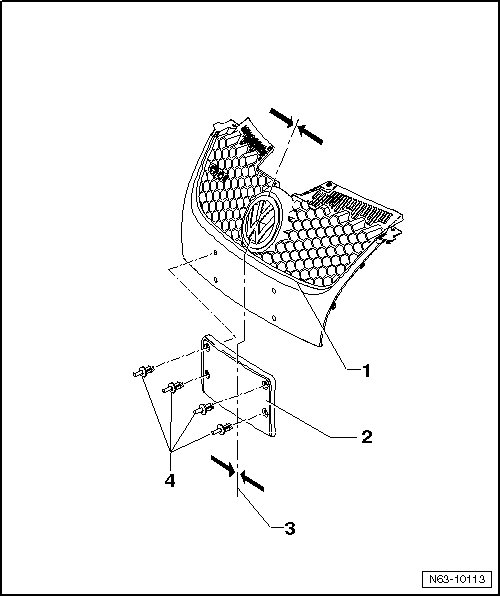 1

2

4

3

N63-10113