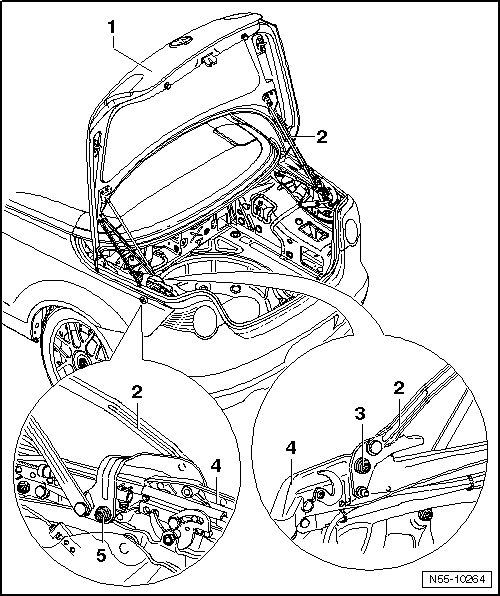 1
2
2
4
5
2
3
4
N55-10264