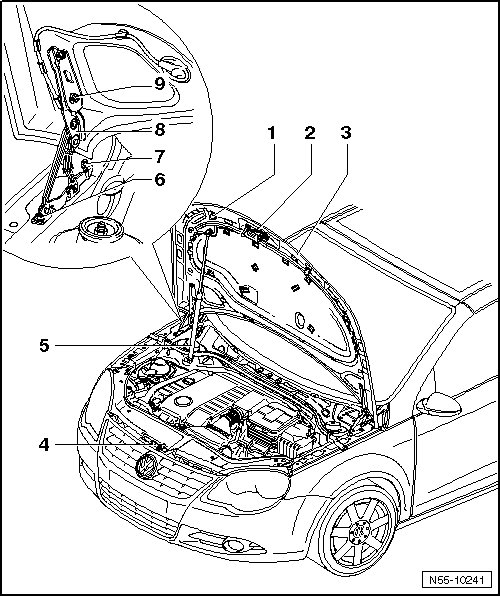 9
8
7
6
1
2
3
5
4
N55-10241