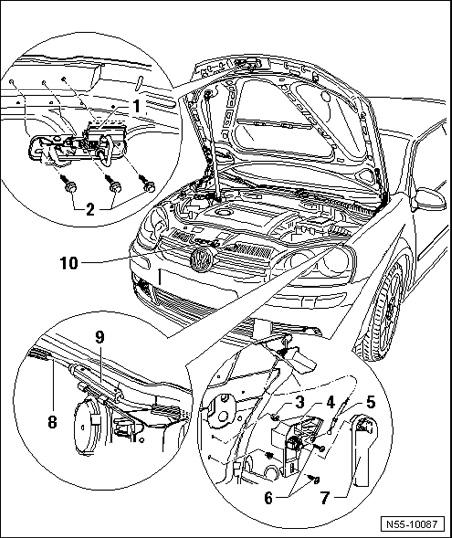 1
2
10
9
8
3
4
5
6
7
N55-10087