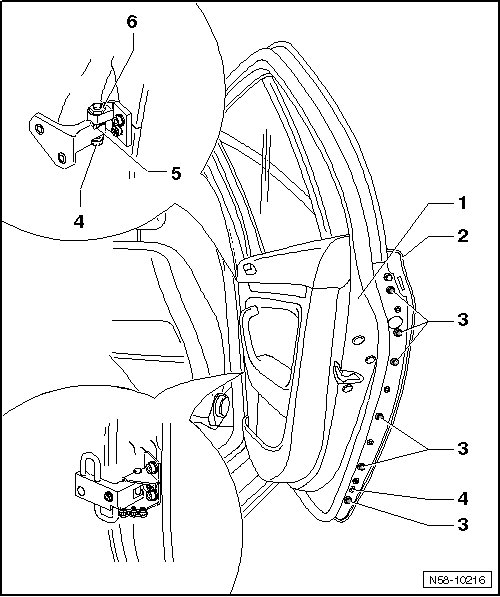 6
5
4
1
2
3
3
4
3
N58-10216