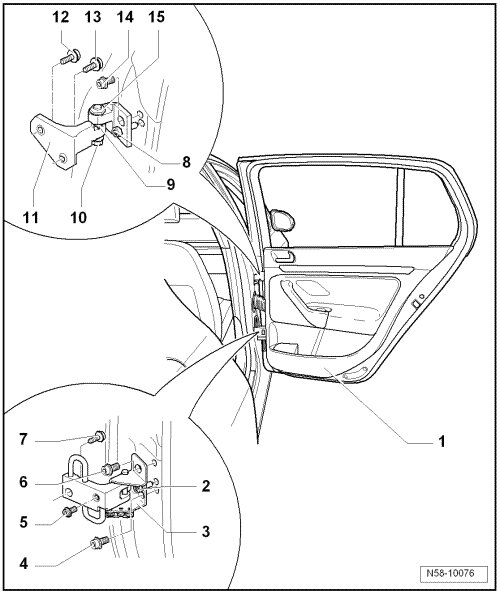 12
13
14
15
8
9
11
10
1
7
6
2
5
3
4
N58-10076