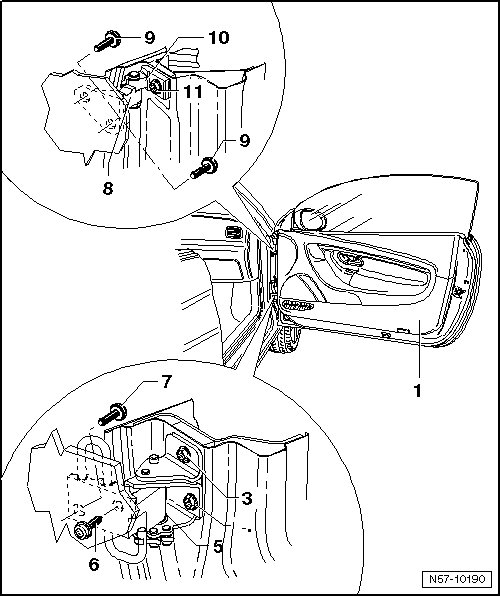 9
10
11
9
8
1
7
3
5
6
N57-10190