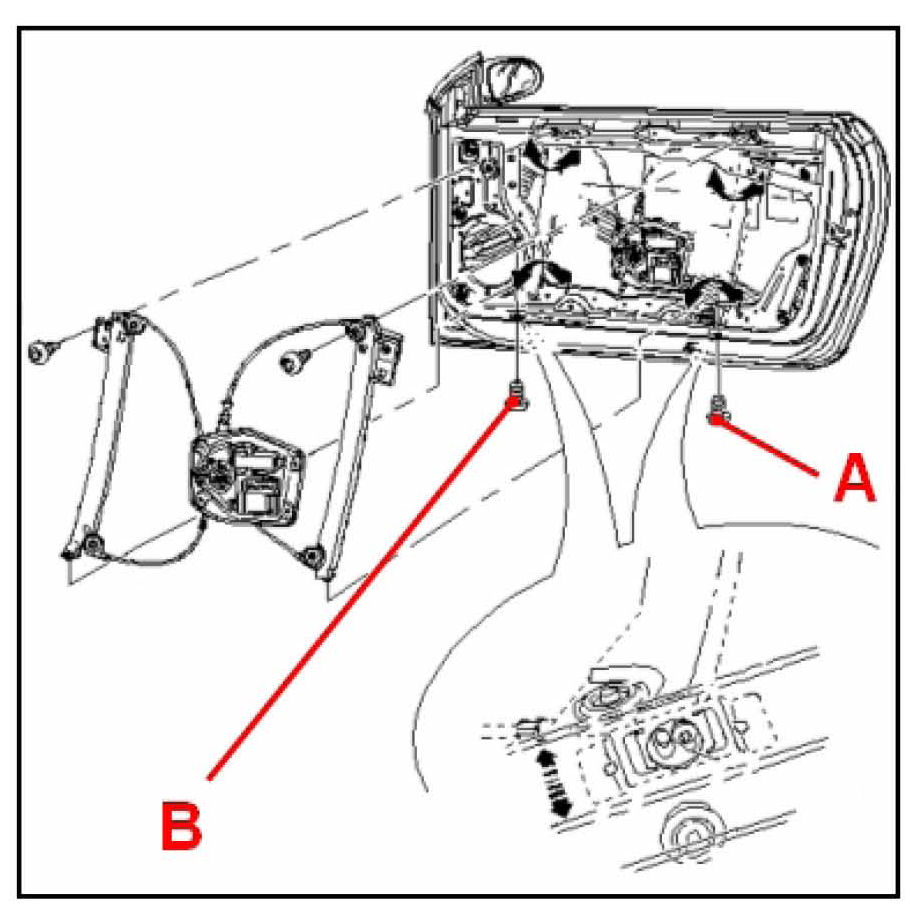 A

B