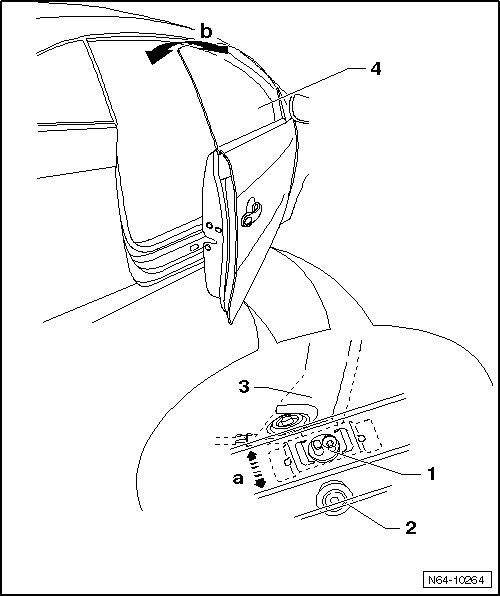 b
4
3
a
1
2
N64-10264