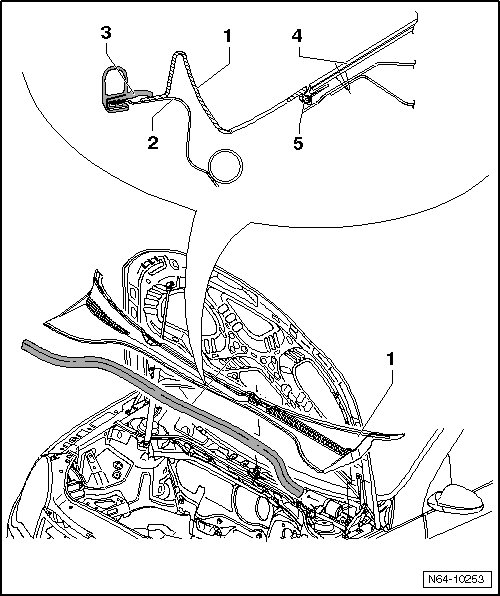 3
1
4
2
5
1
N64-10253