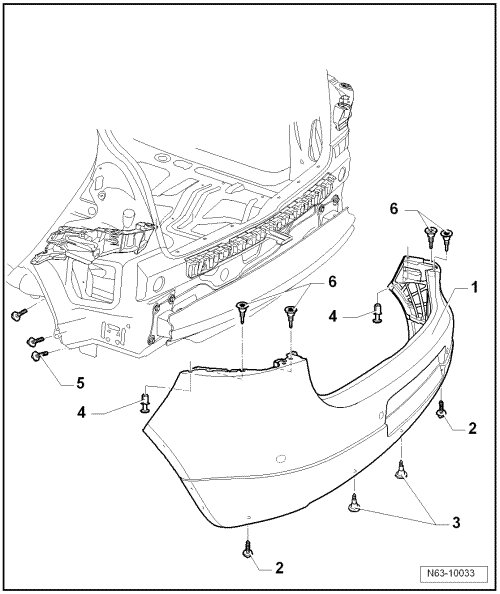 6
6
1
4
5
4
2
3
2
N63-10033