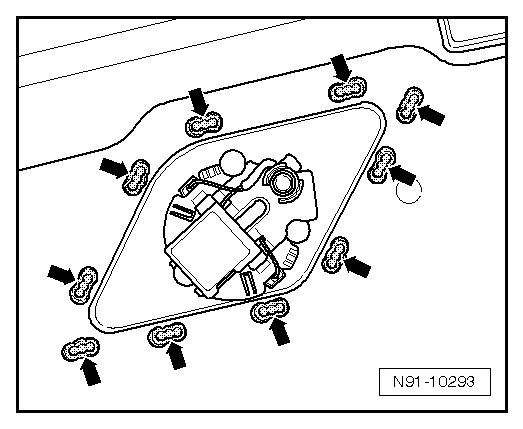 N91-10293