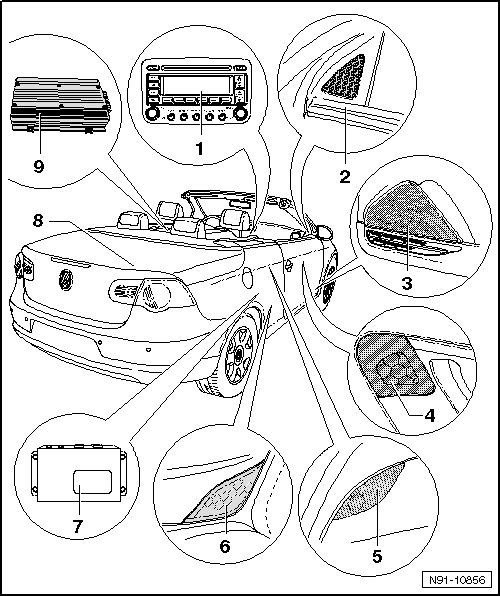 9
1
2
8
3
4
7
6
5
N91-10856