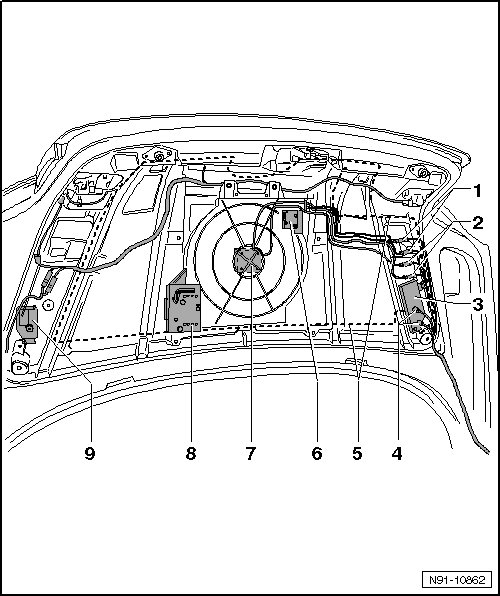 1
2
3
9
8
7
6
5
4
N91-10862