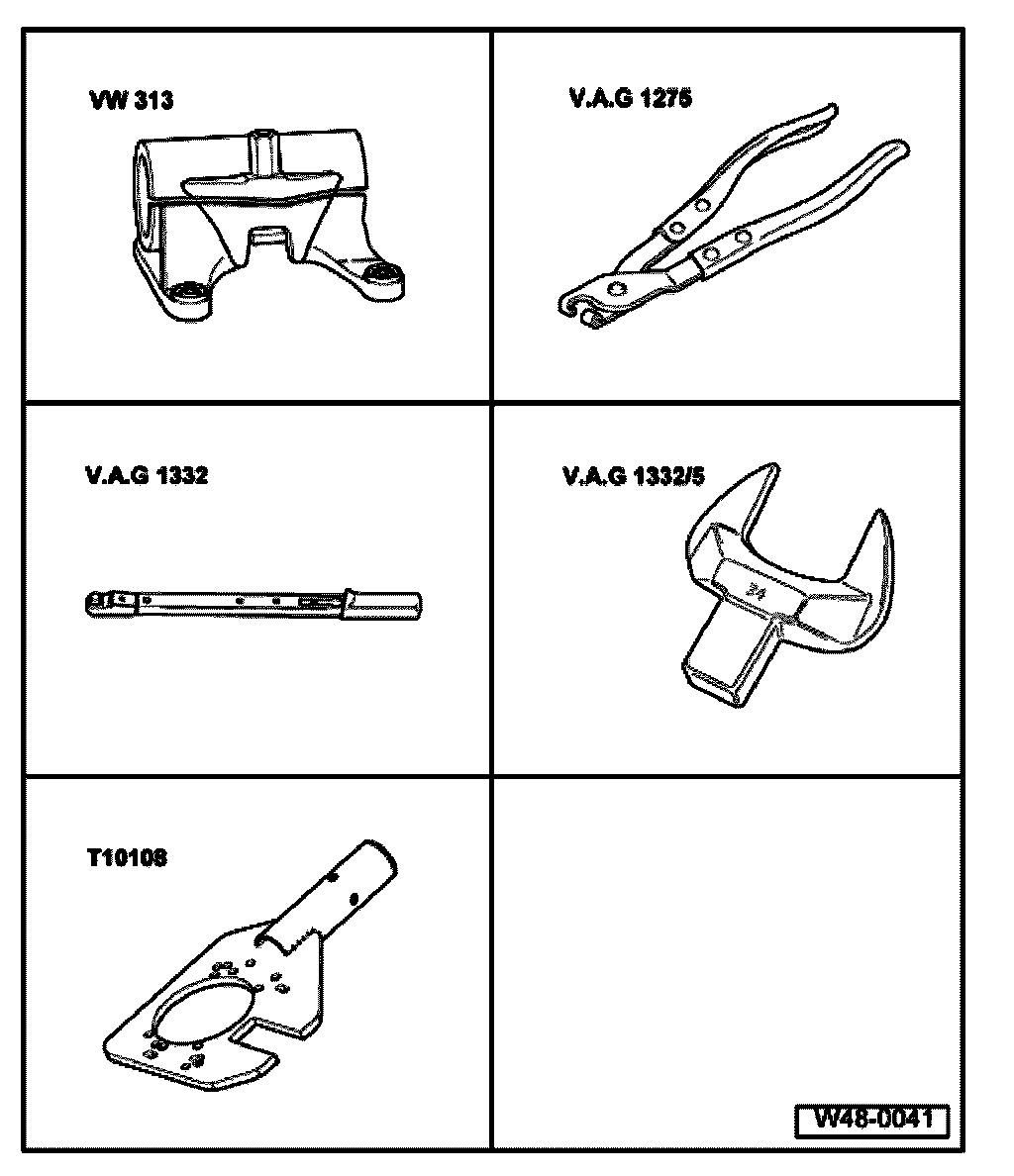 VW 313

V.A.G 1275

V.A.G 1332

V.A.G 1332/5

24

T10108

W48-0041