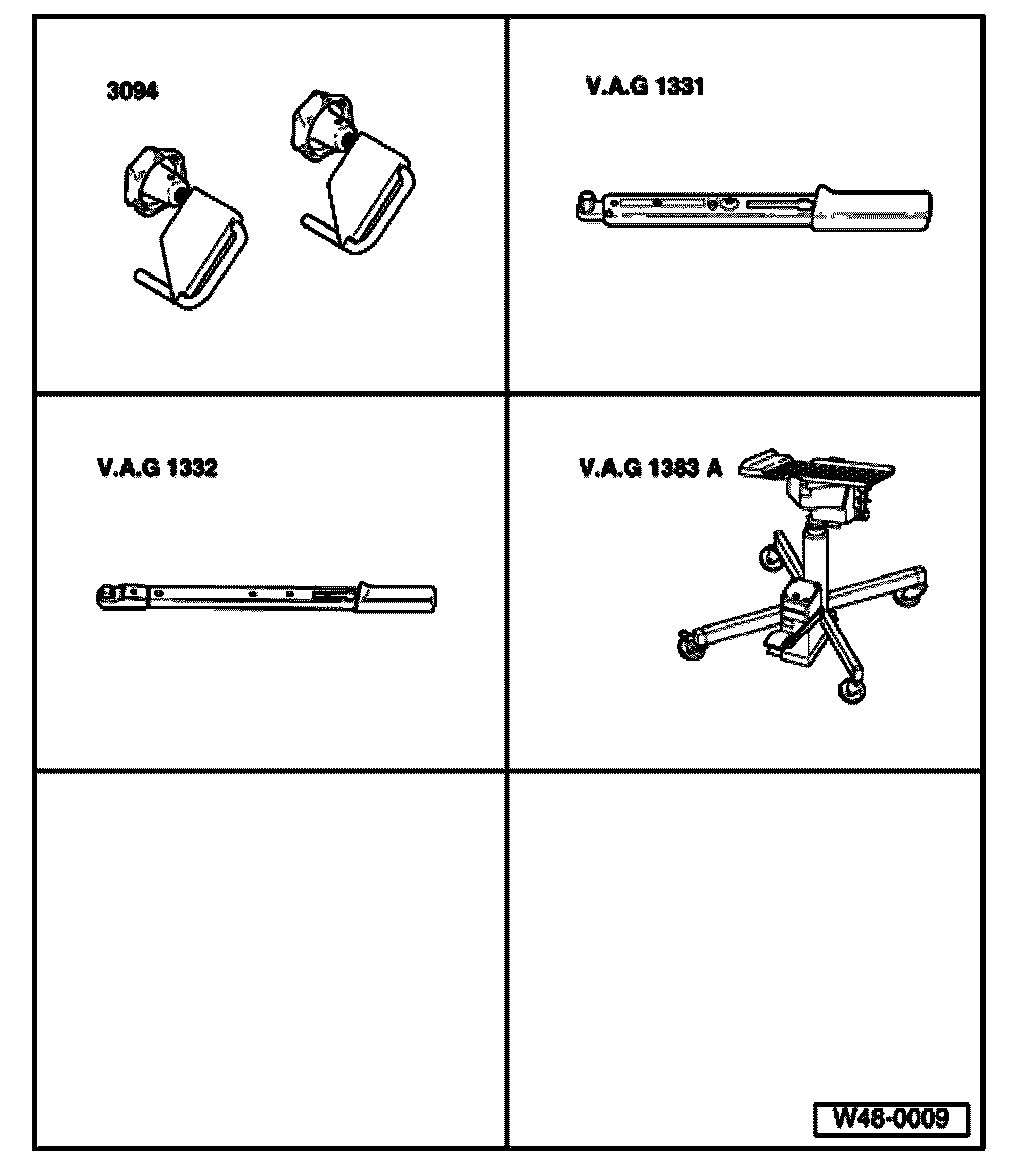 3094

V.A.G 1331

V.A.G 1332

V.A.G 1383 A

W48-0009