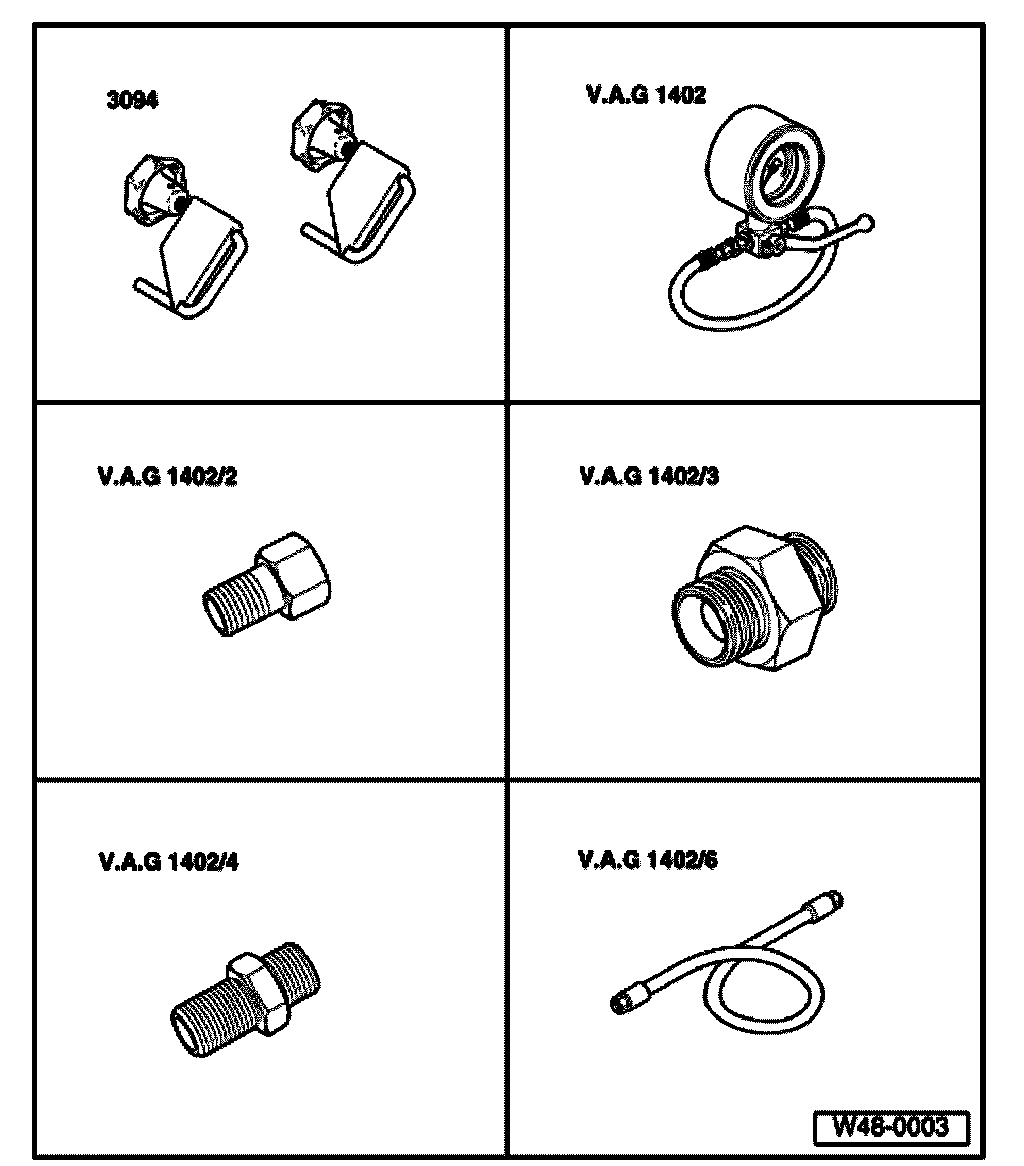 3094

V.A.G 1402

V.A.G 1402/2

V.A.G 1402/3

V.A.G 1402/4

V.A.G 1402/6

W48-0003