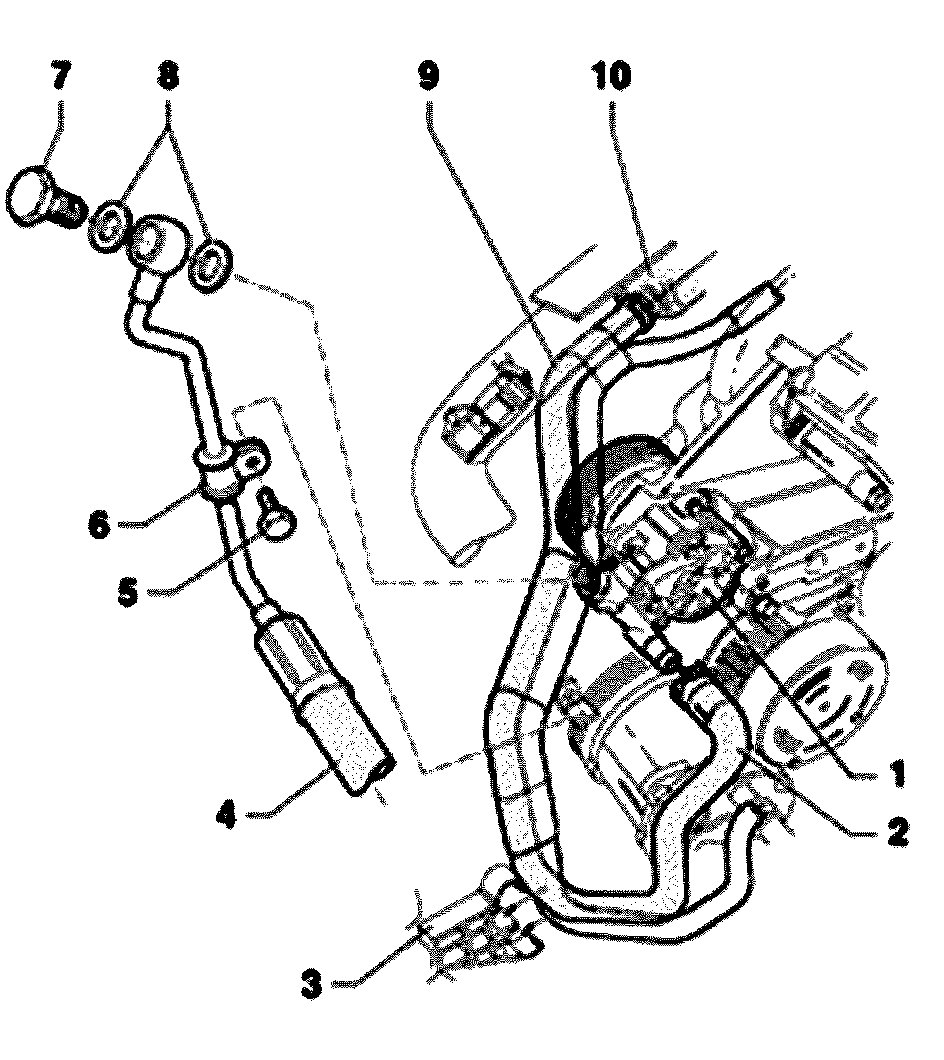 7
8
9
10
6
5
4
1
2
3