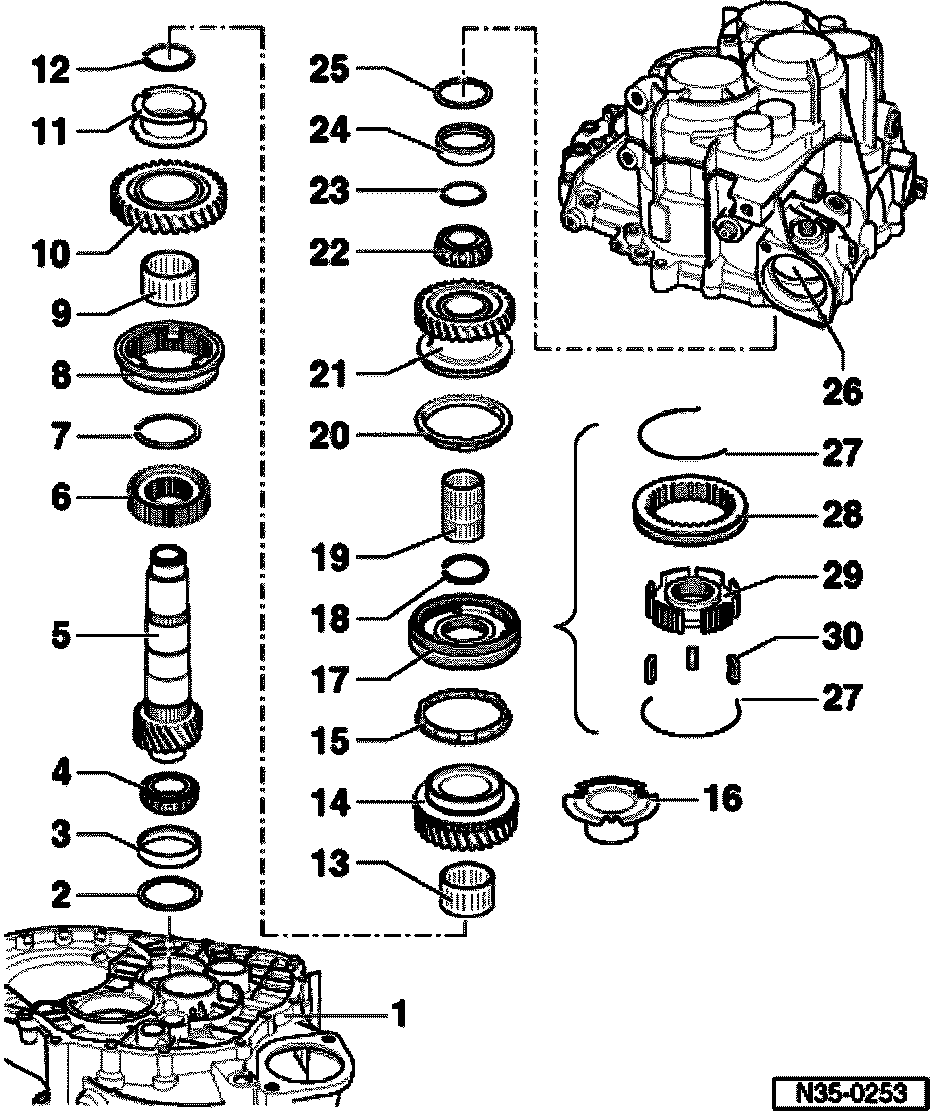 12
11
10
9
8
7
6
5
4
3
2
1
25
24
23
22
21
20
19
18
17
15
14
13
26
27
28
29
30
27
16
N35-0253