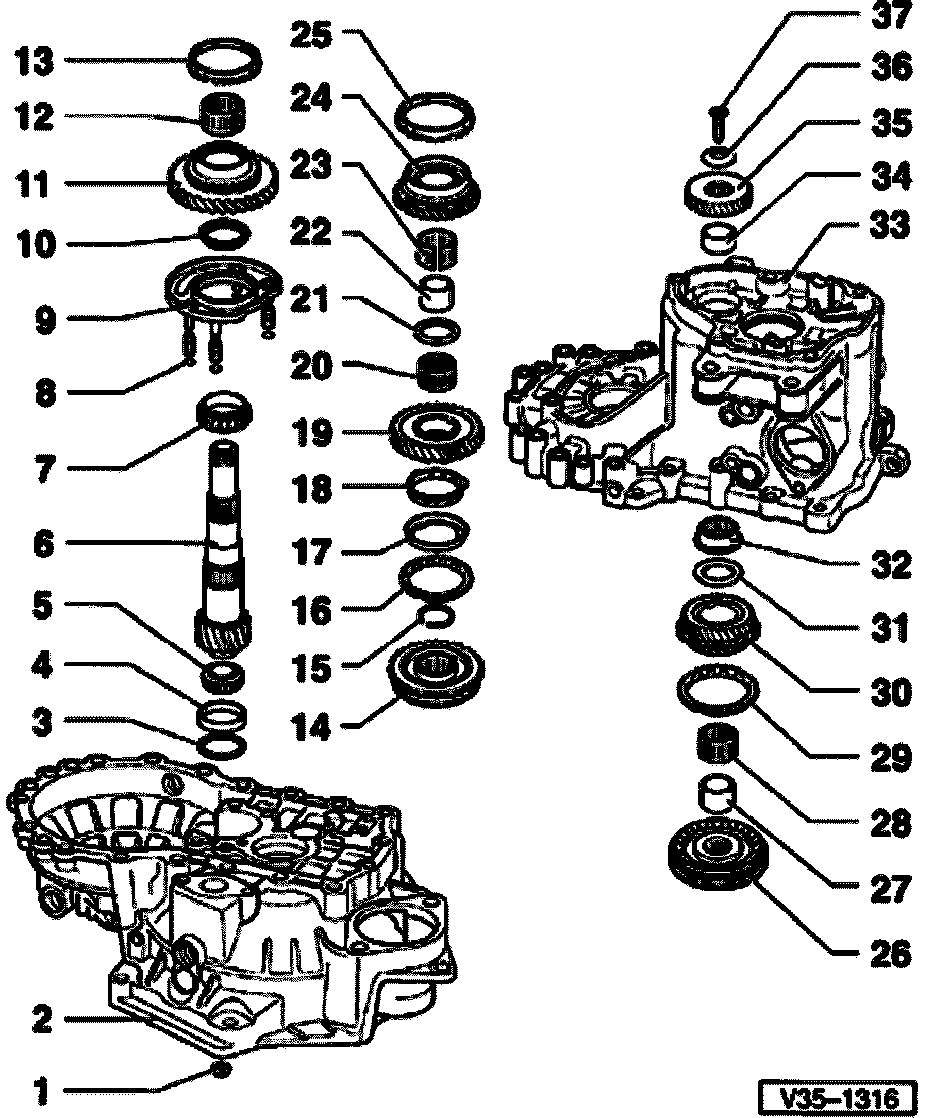 13
12
11
10
9
8
7
6
5
4
3
2
1
25
24
23
22
21
20
19
18
17
16
15
14
37
36
35
34
33
32
31
30
29
28
27
26
V35–1316