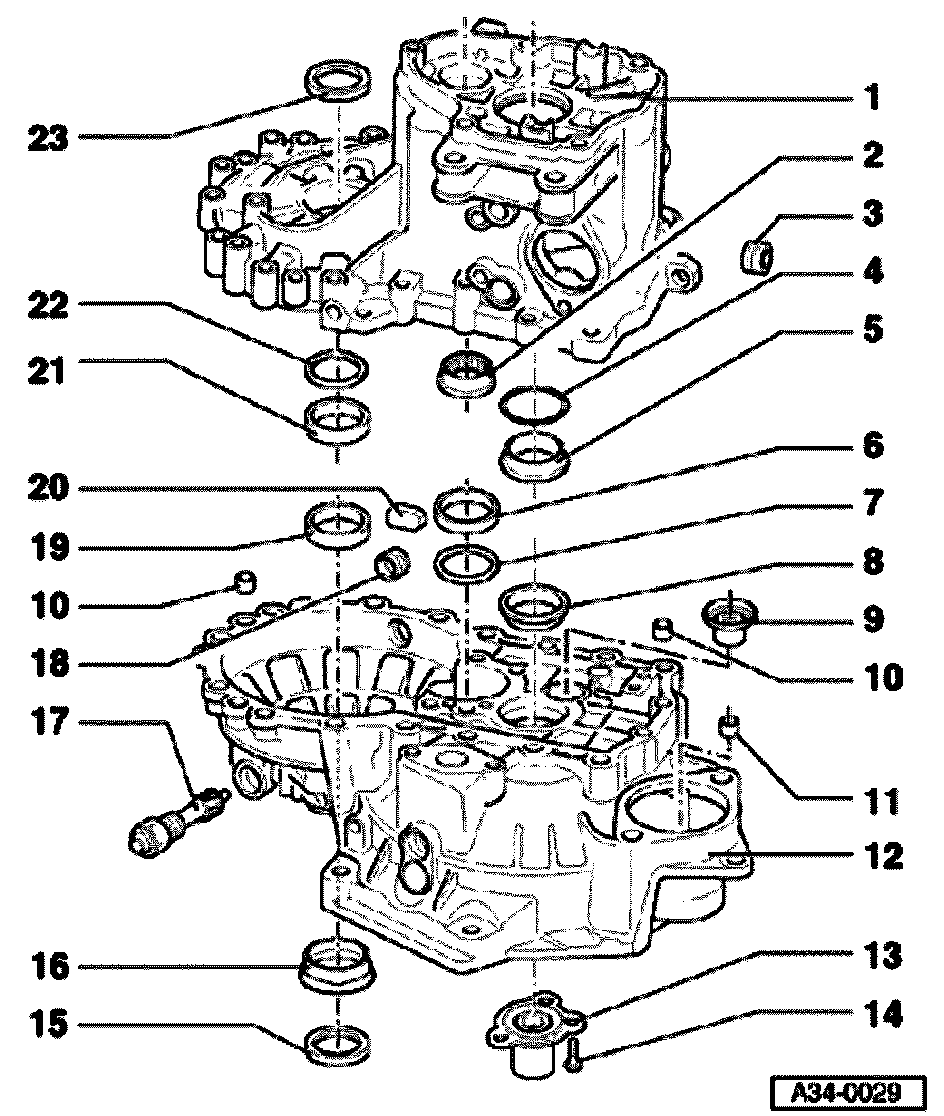 23
1
2
3
4
5
22
21
6
20
7
19
8
10
9
18
10
17
11
12
16
13
15
14
A34-0029