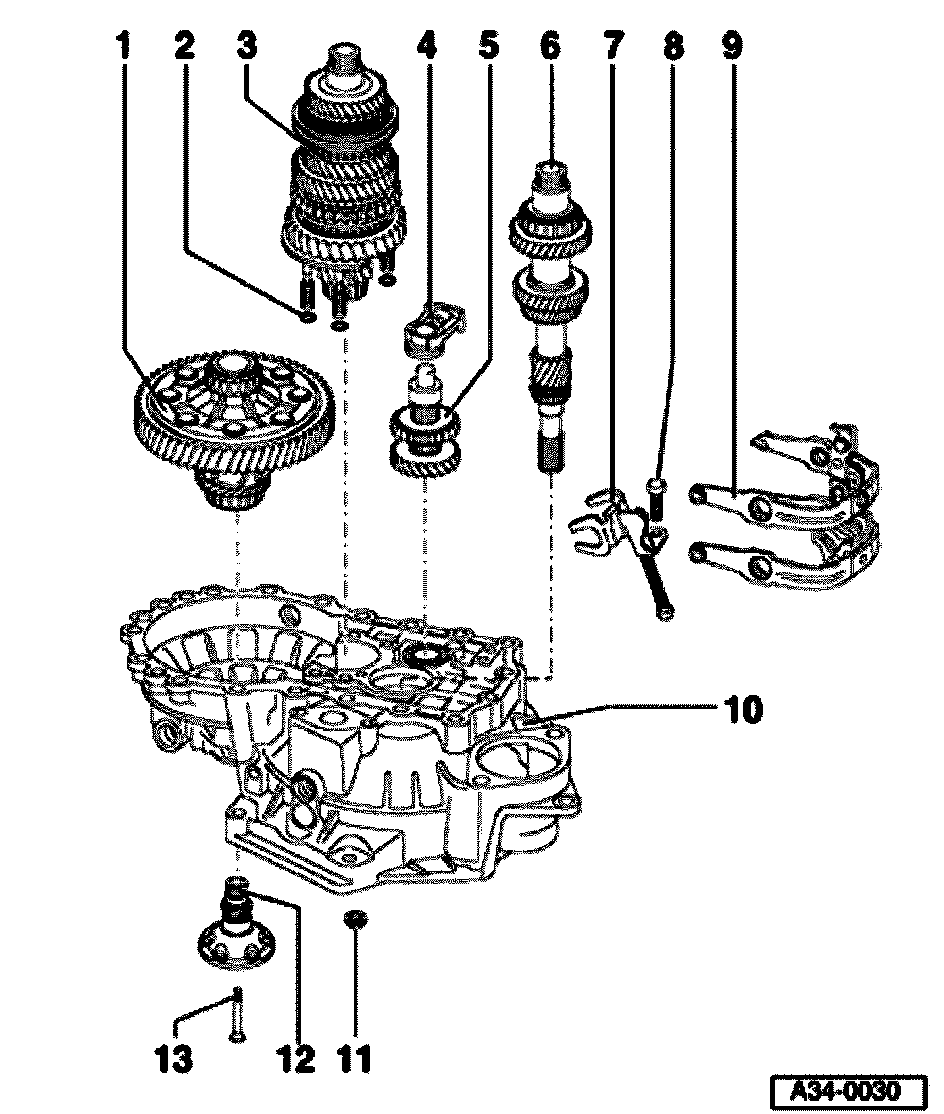 1 2 3 4 5 6 7 8 9

10

13 12 11

A34-0030