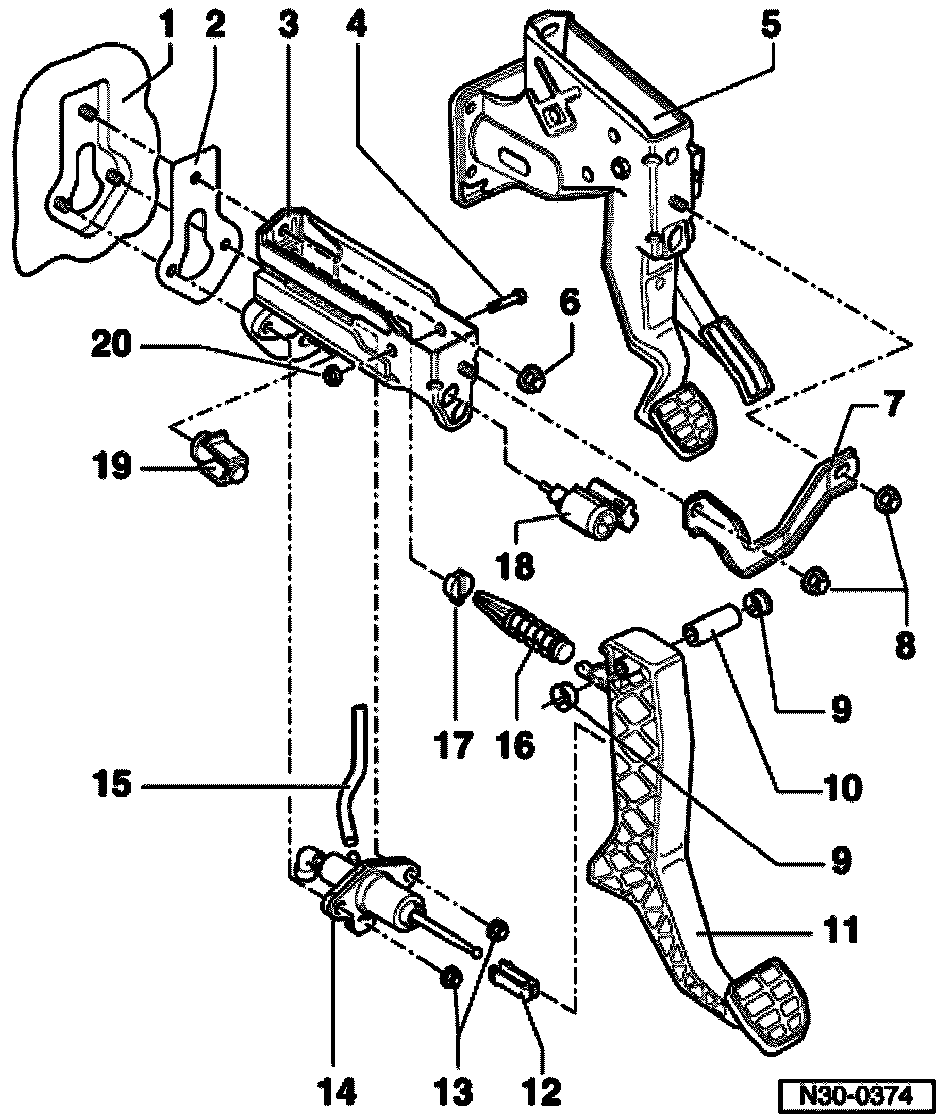 1
2
3
4
5
6
20
7
19
18
8
17
16
9
10
15
9
11
14
13
12
N30-0374