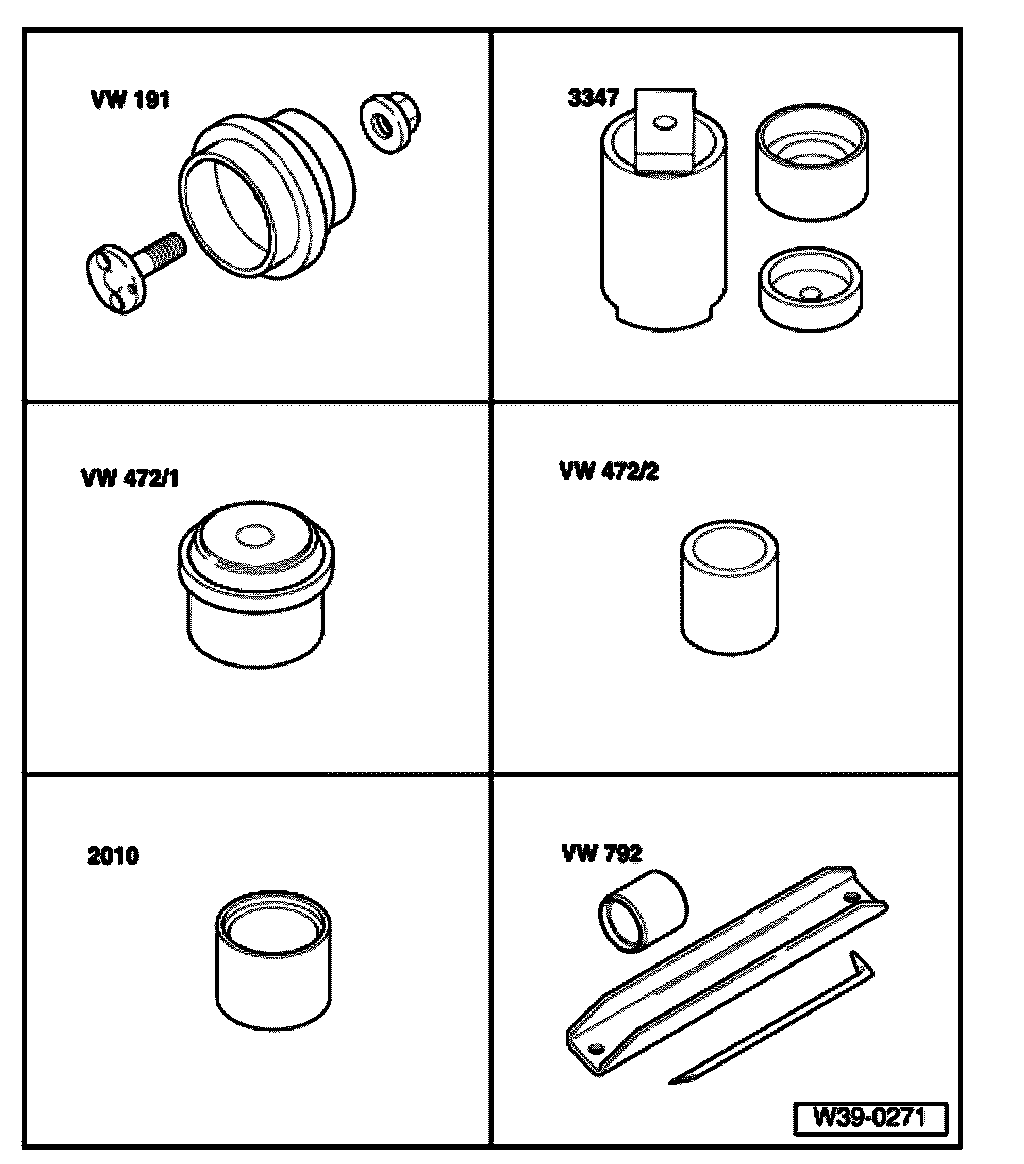 VW 191

3347

VW 472/1

VW 472/2

2010

VW 792

W39-0271