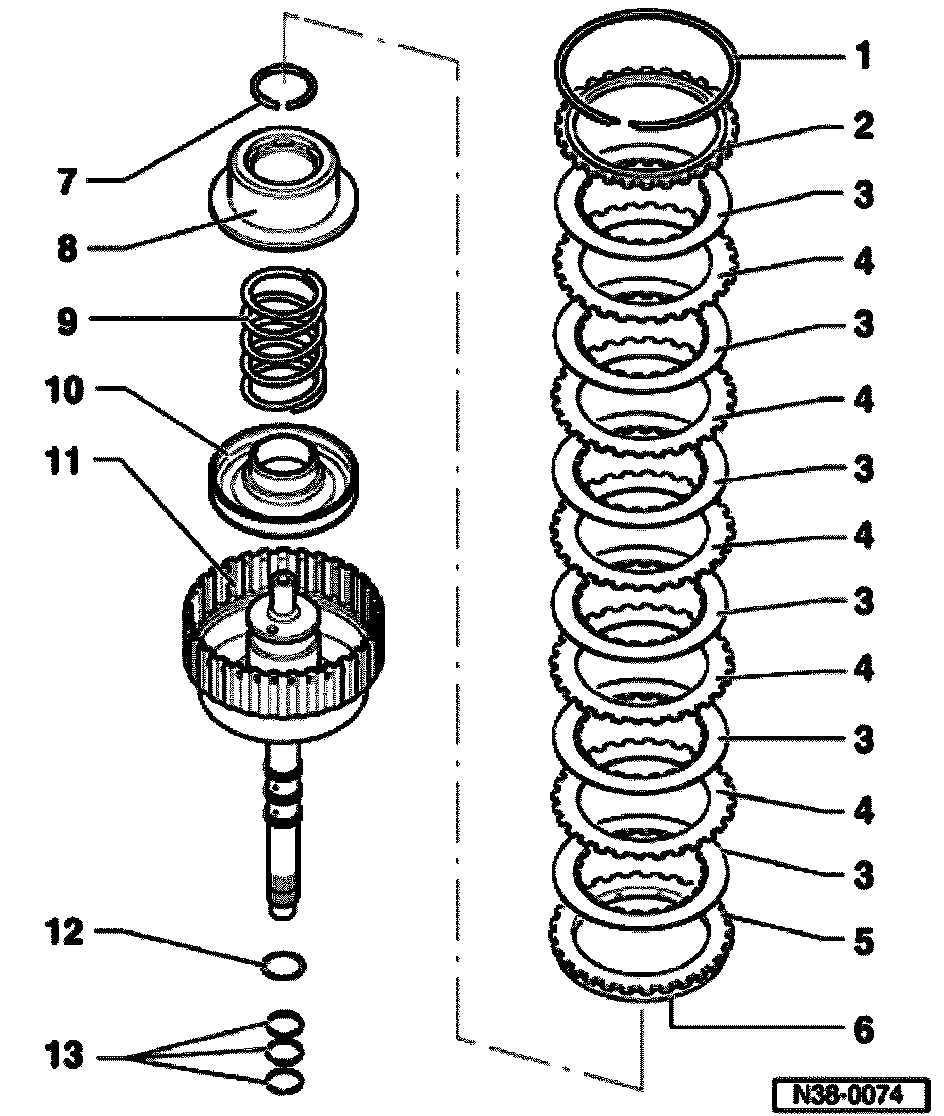 7
8
9
10
11
12
13

1
2
3
4
3
4
3
4
3
4
3
4
3
5
6

N38-0074