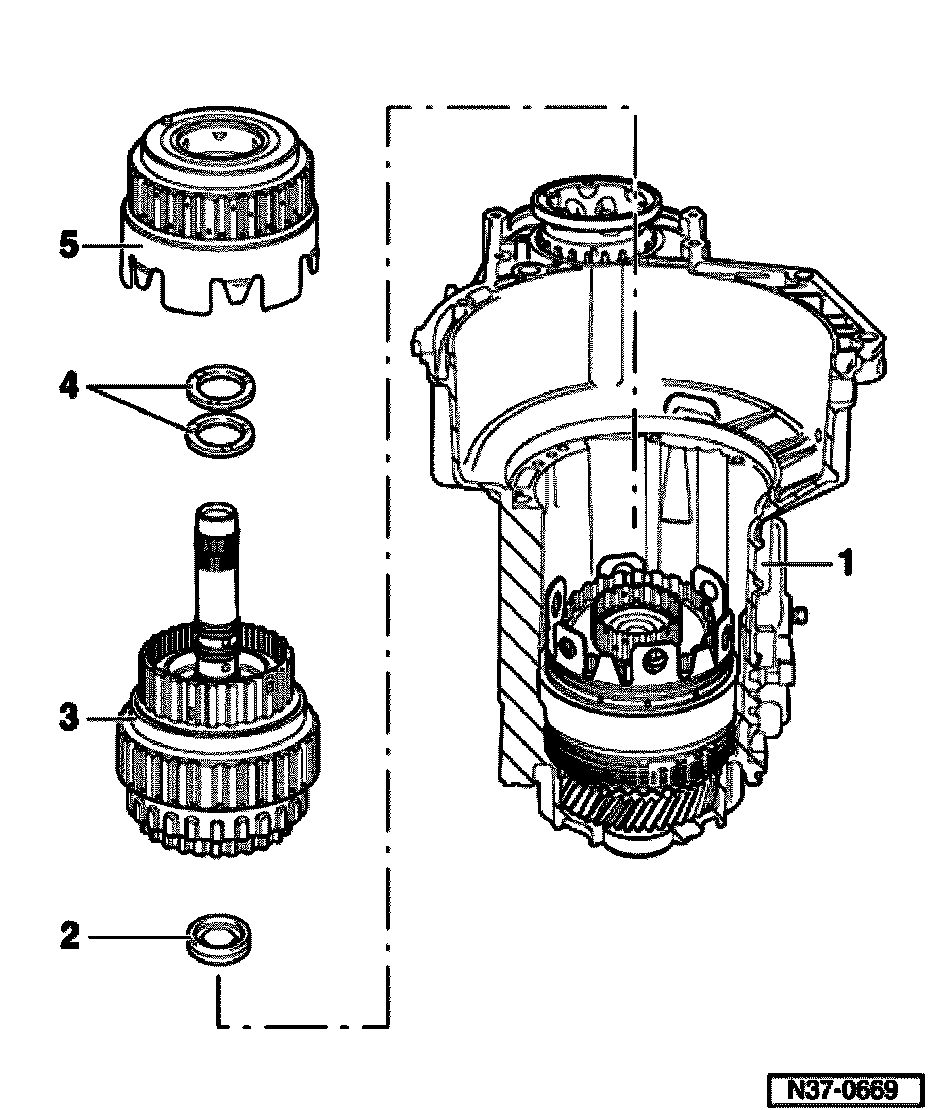 5

4

3

2

1

N37-0669