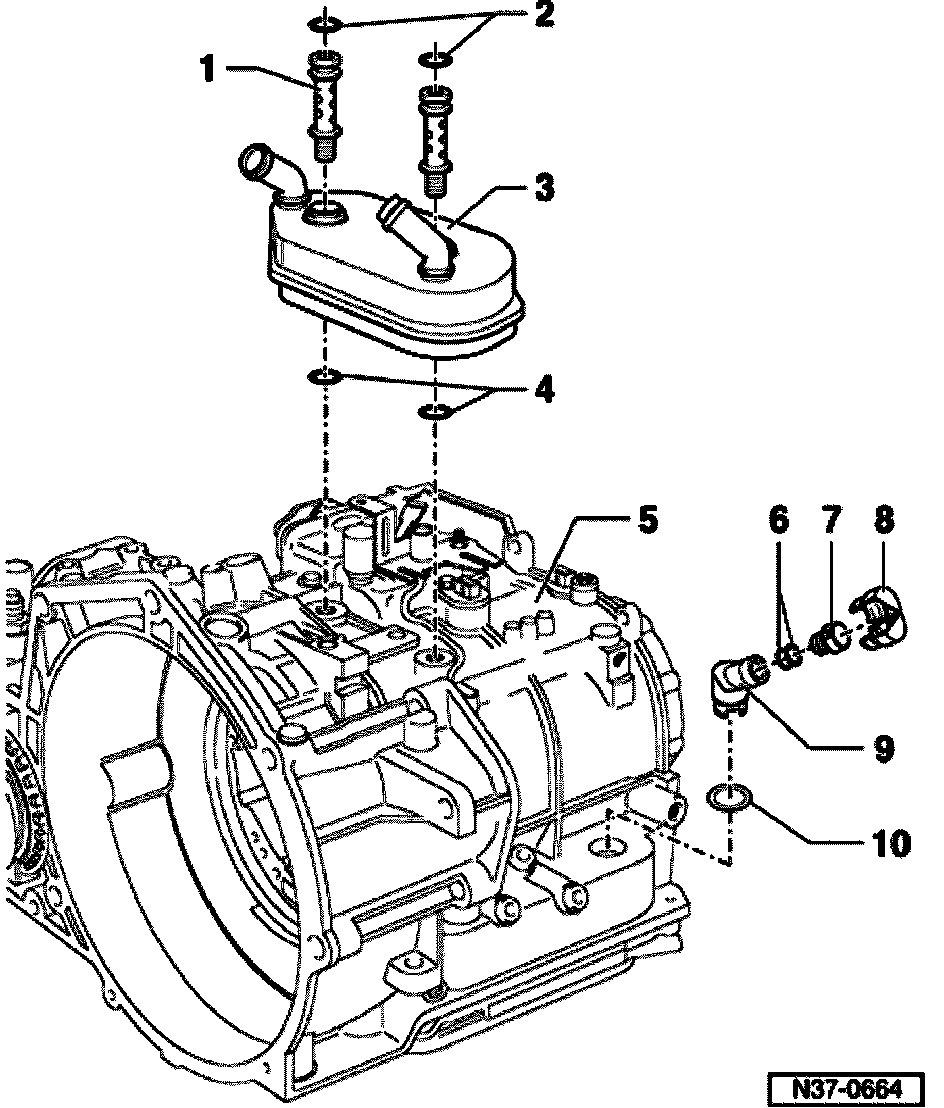 2
1
3
4
5
6
7
8
9
10
N37-0664