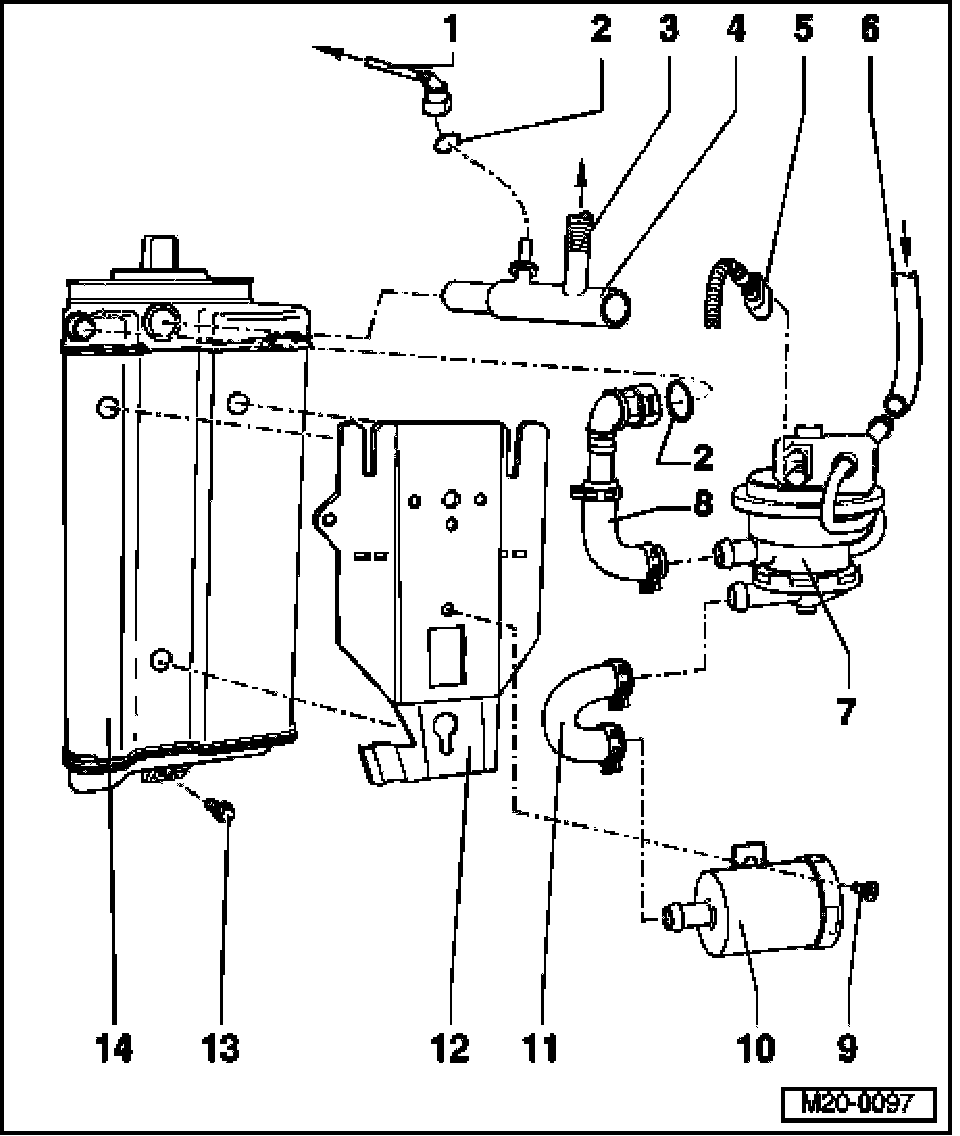 1 2 3 4 5 6

2

8

7

14 13 12 11 10 9

M20-0097