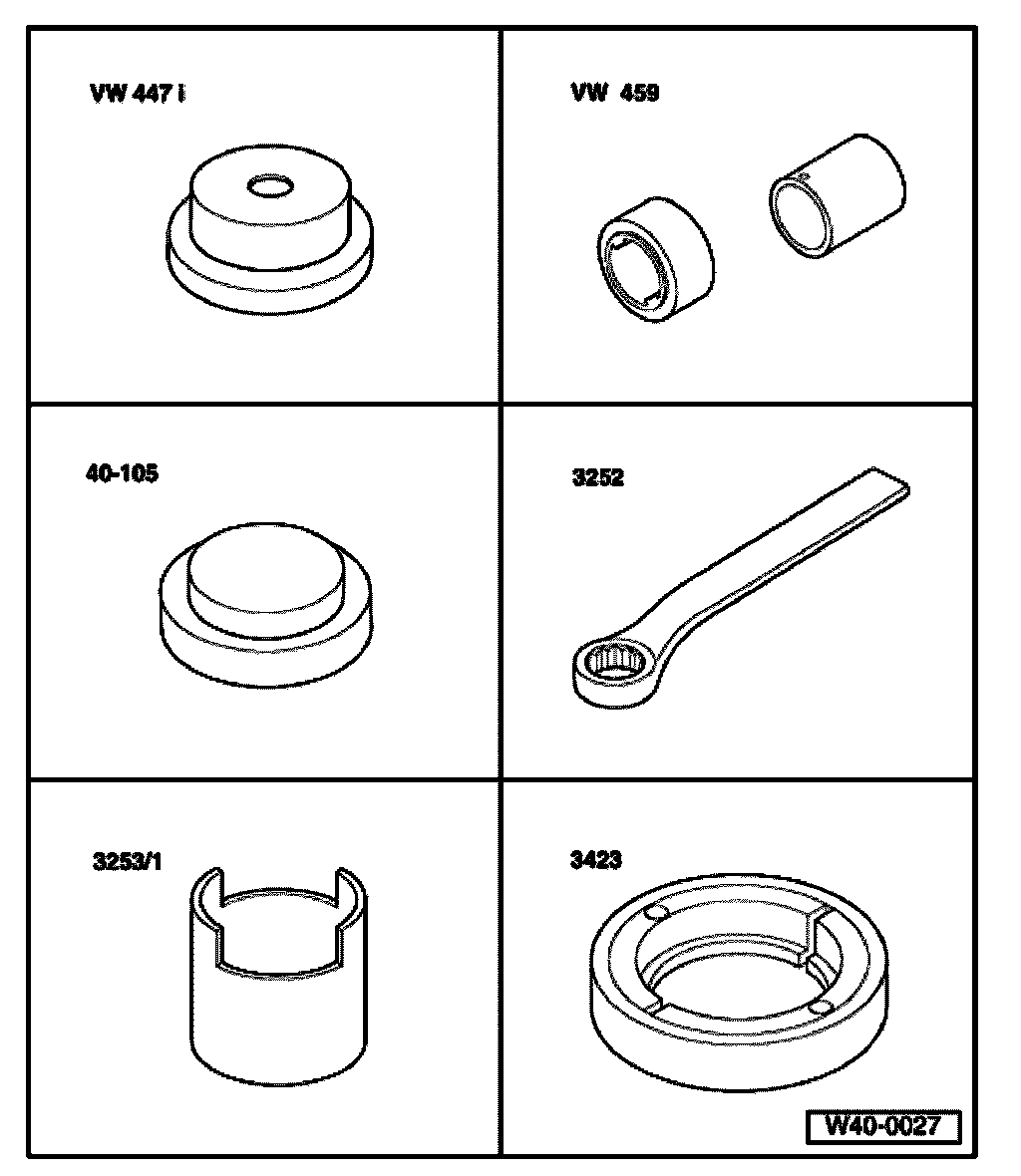 VW 447 i

VW 459

40-105

3252

3253/1

3423

W40-0027