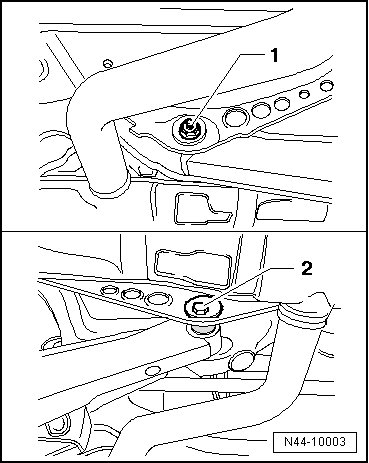 1

2

N44-10003