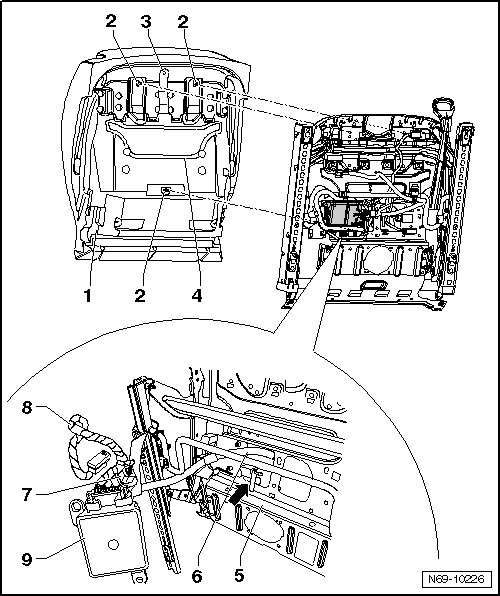 2
3
2
1
2
4
8
7
9
6
5
N69-10226