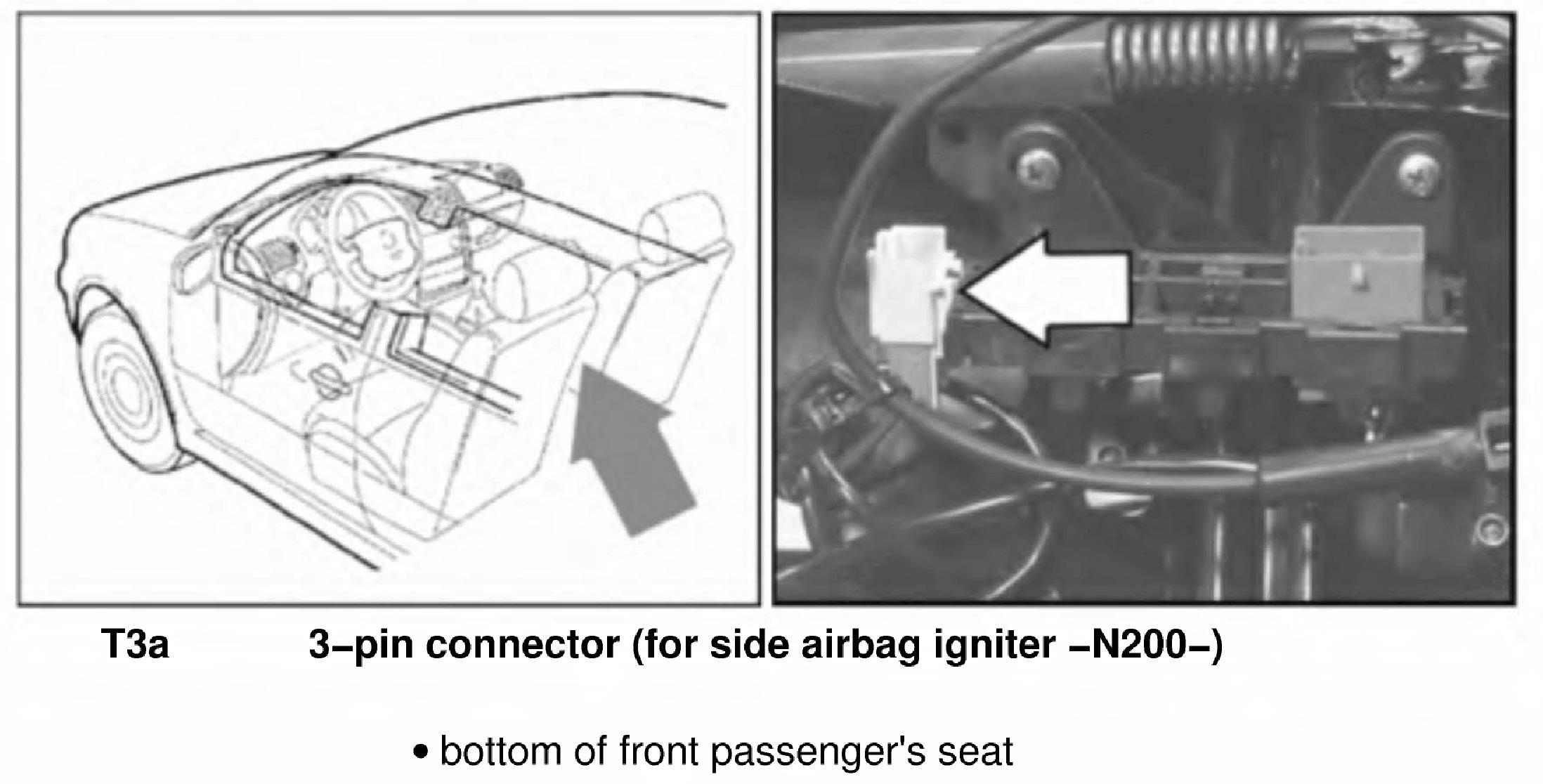 T3a 3–pin connector (for side airbag igniter –N200–)

• bottom of front passenger's seat