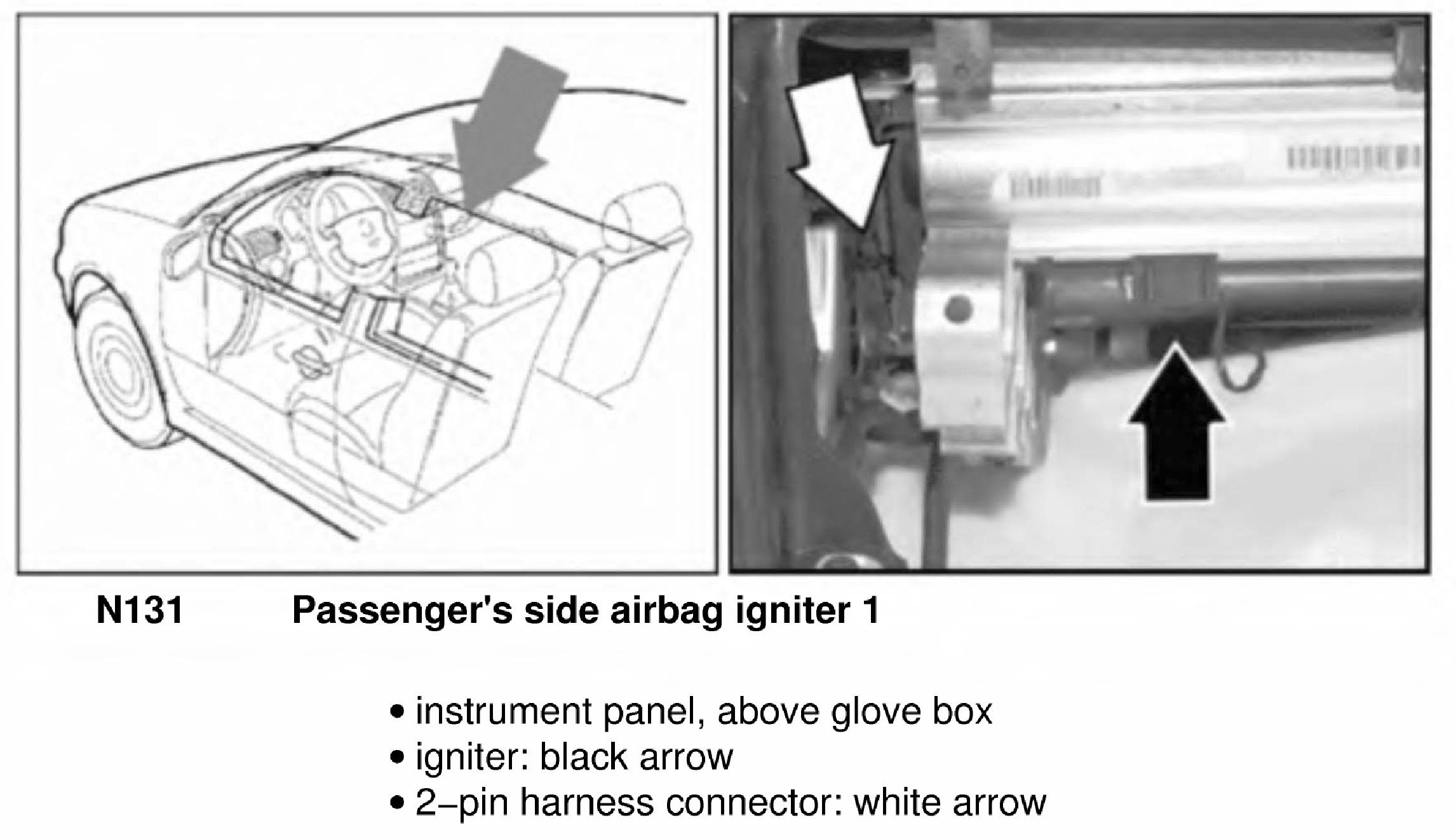 N131 Passenger's side airbag igniter 1

• instrument panel, above glove box
• igniter: black arrow
• 2–pin harness connector: white arrow