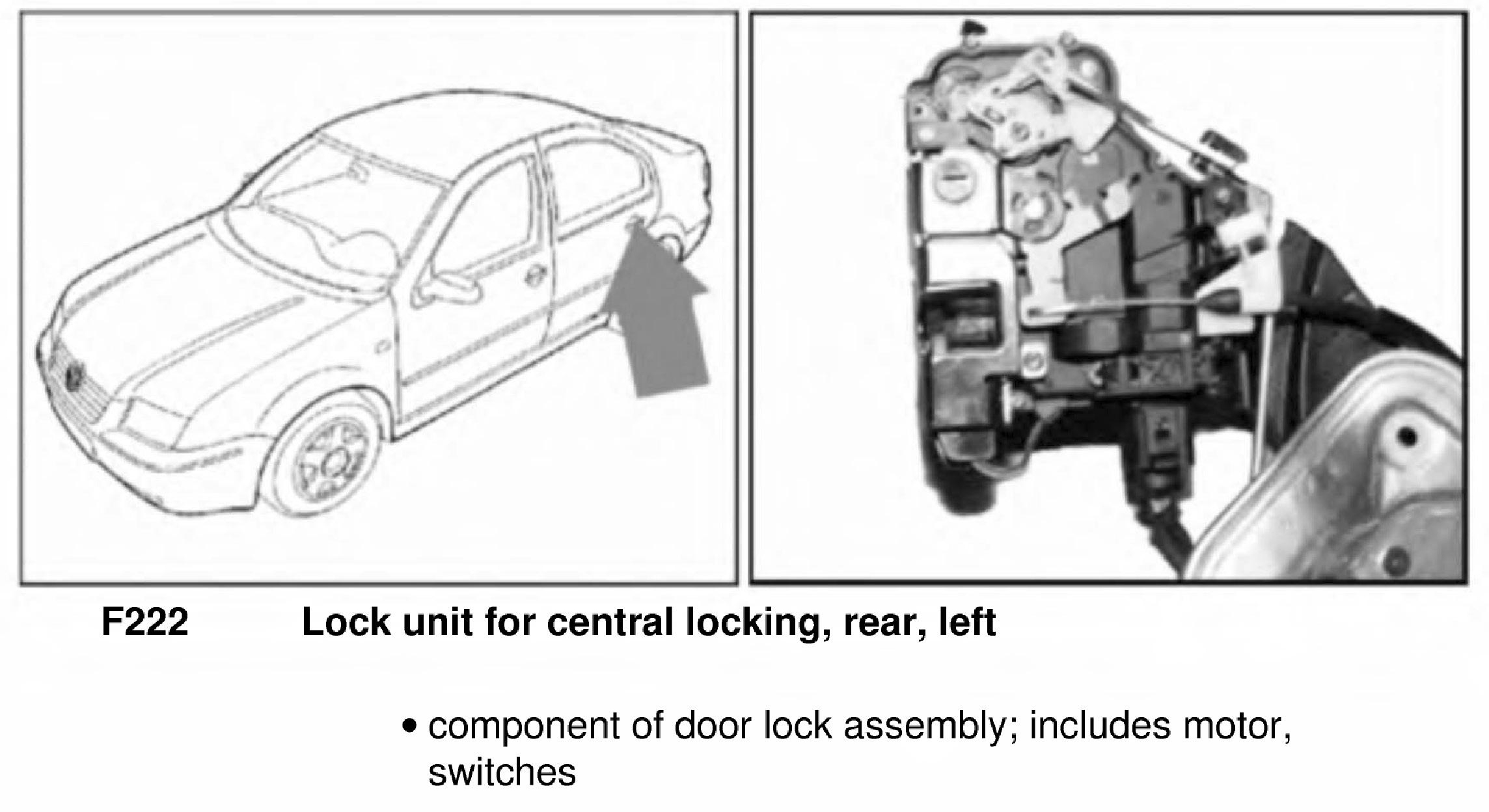 F222 Lock unit for central locking, rear, left

• component of door lock assembly; includes motor, switches