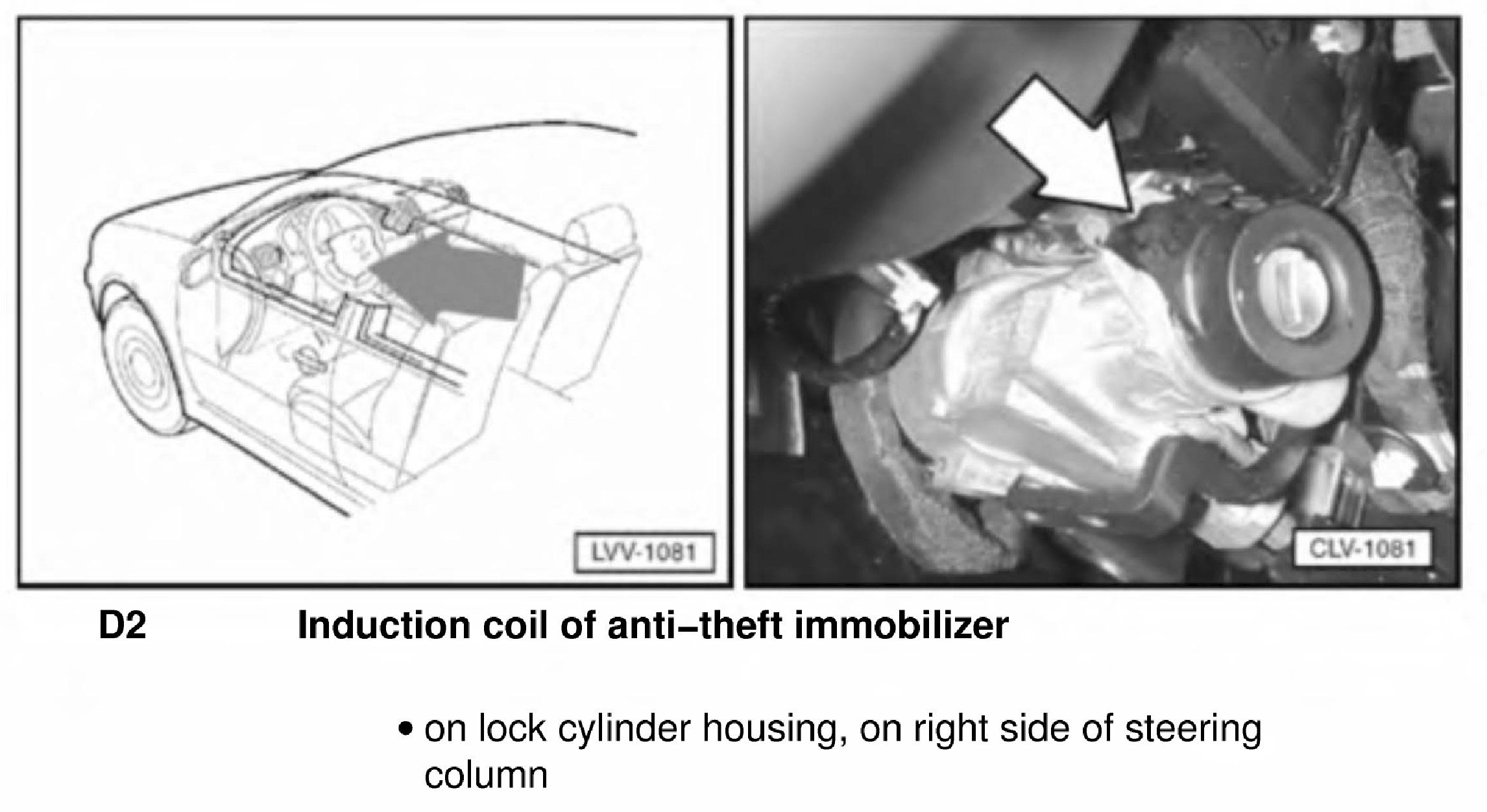 LVV-1081

CLV-1081

D2 Induction coil of anti–theft immobilizer

• on lock cylinder housing, on right side of steering column