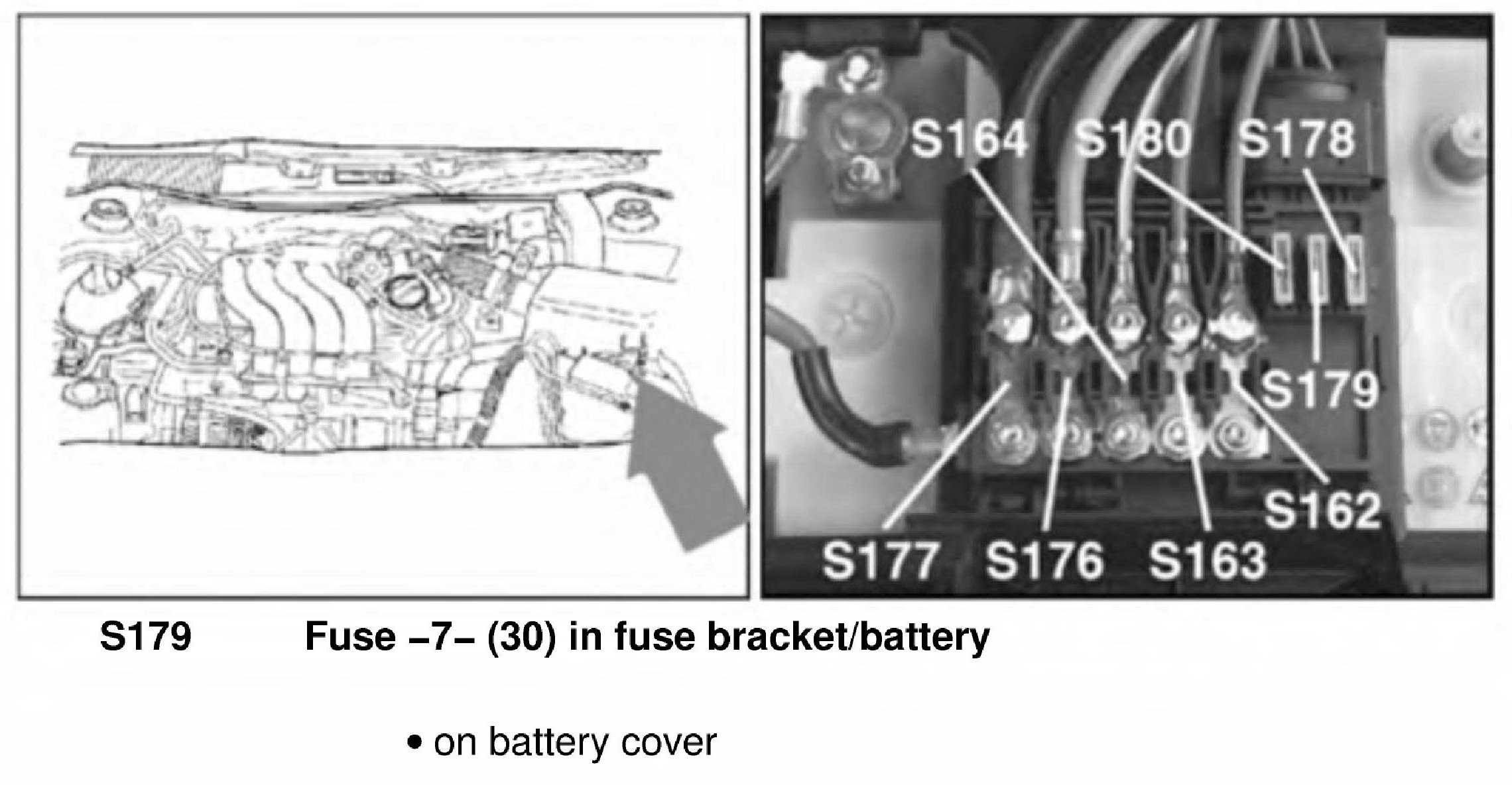 S164 S180 S178

S179

S162

S177 S176 S163

S179 Fuse –7– (30) in fuse bracket/battery

• on battery cover