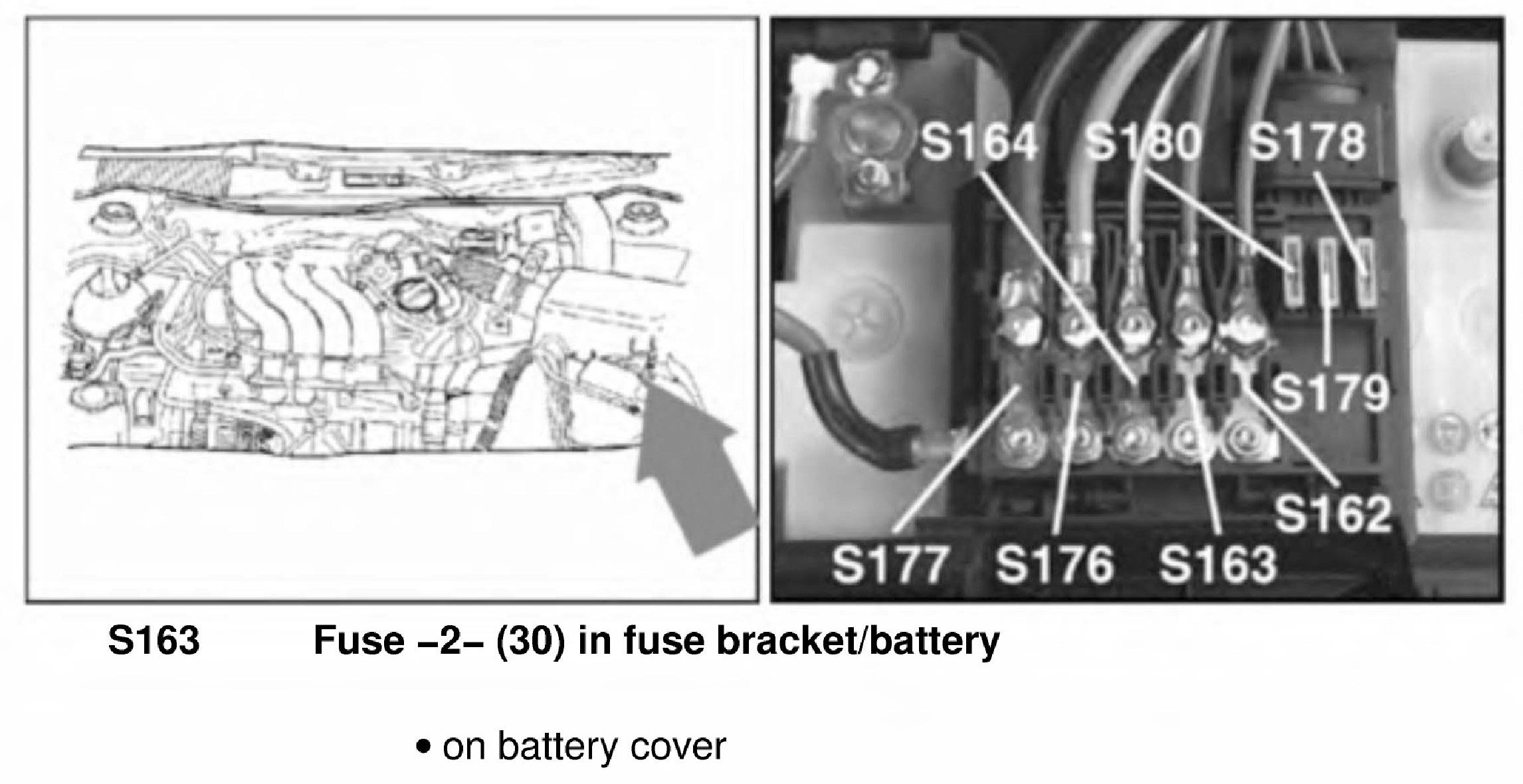 S164 S180 S178

S179

S162

S177 S176 S163

S163 Fuse –2– (30) in fuse bracket/battery

• on battery cover