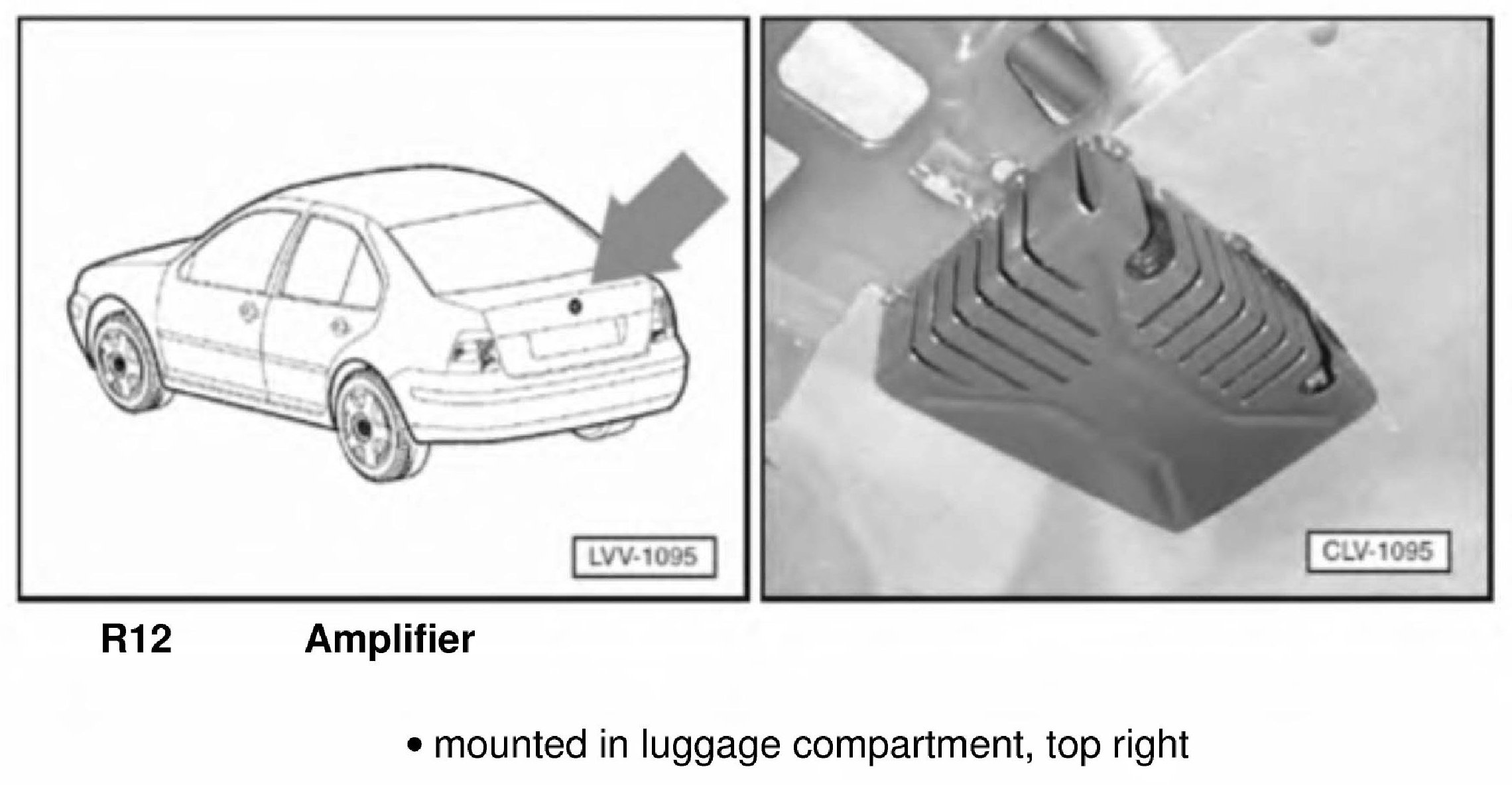 LVV-1095

CLV-1095

R12 Amplifier

• mounted in luggage compartment, top right