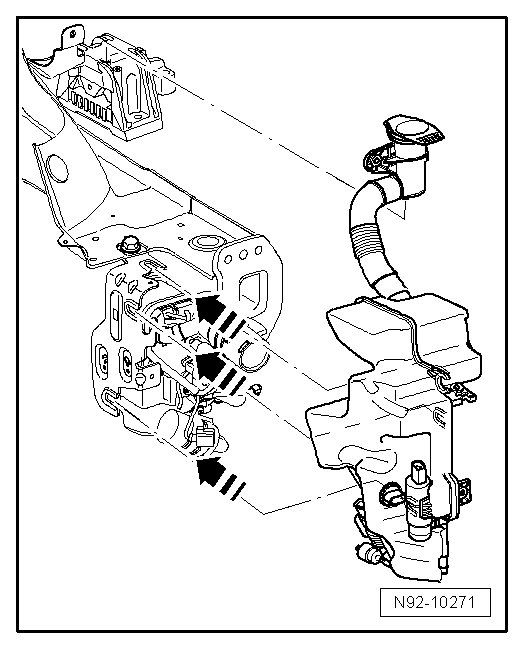 N92-10271