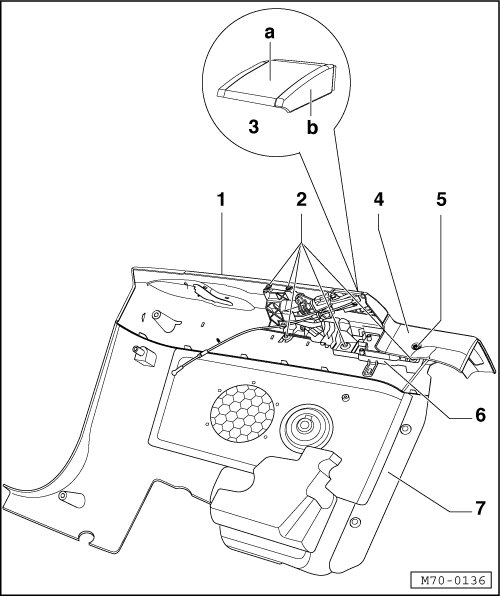 a

3

b

1

2

4

5

6

7

M70-0136