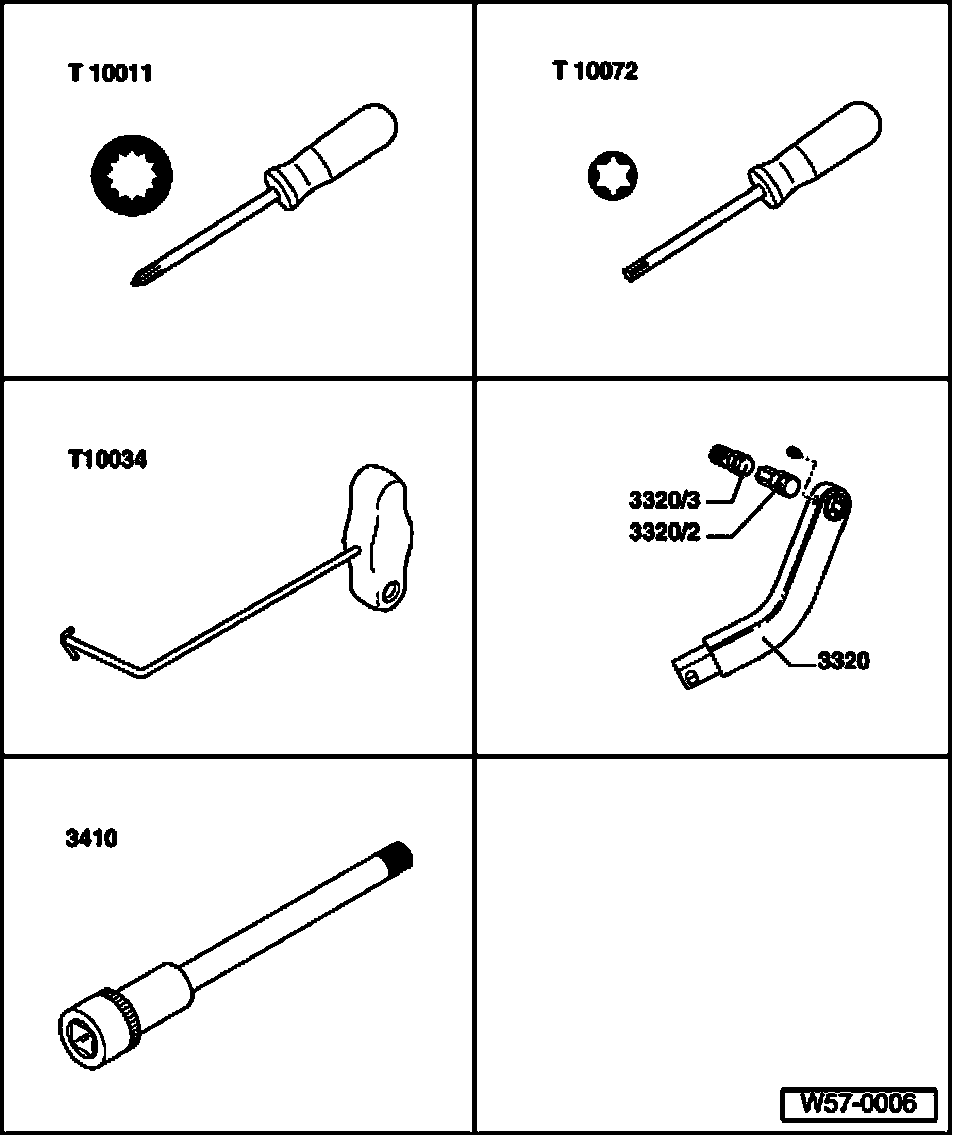 T 10011

T 10072

T10034

3320/3
3320/2
3320

3410

W57-0006