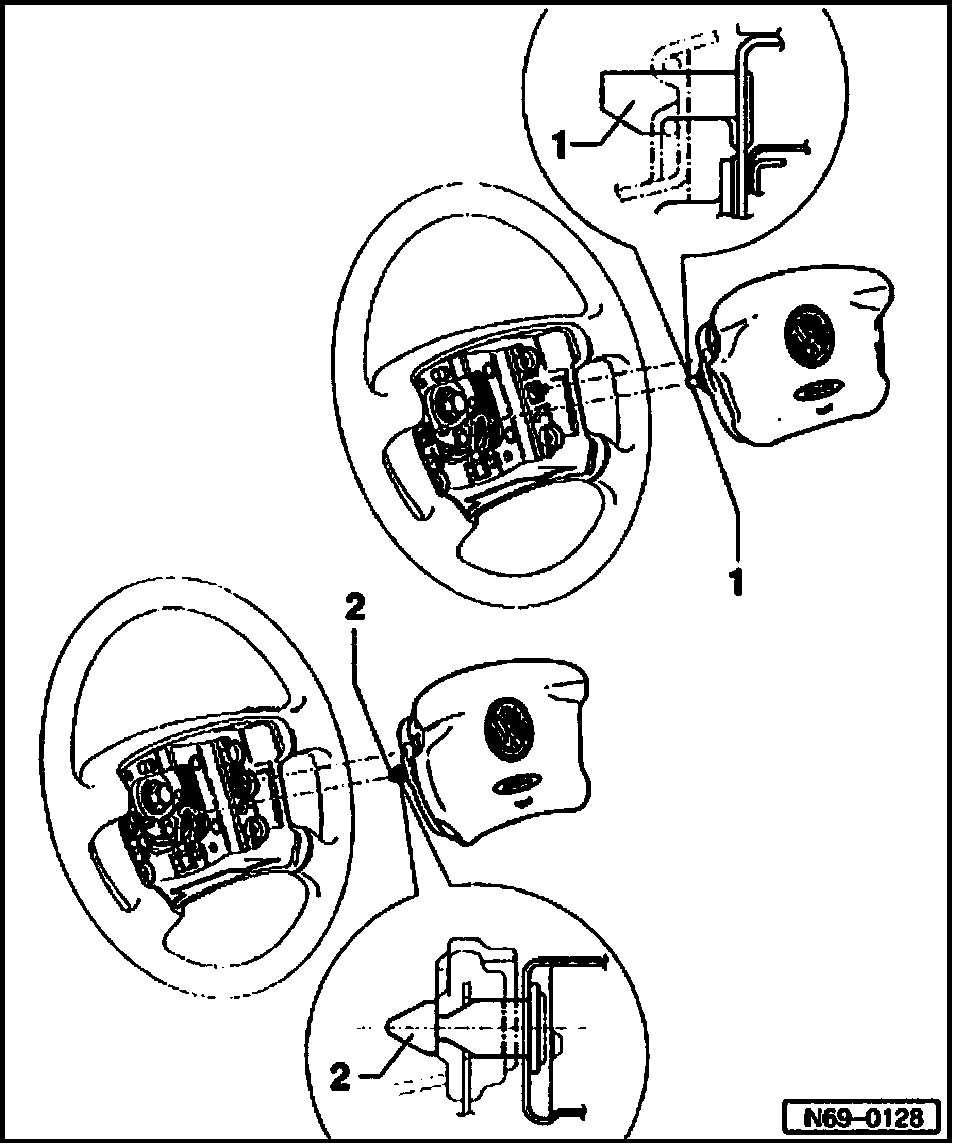 1
1
2
2
N69-0128